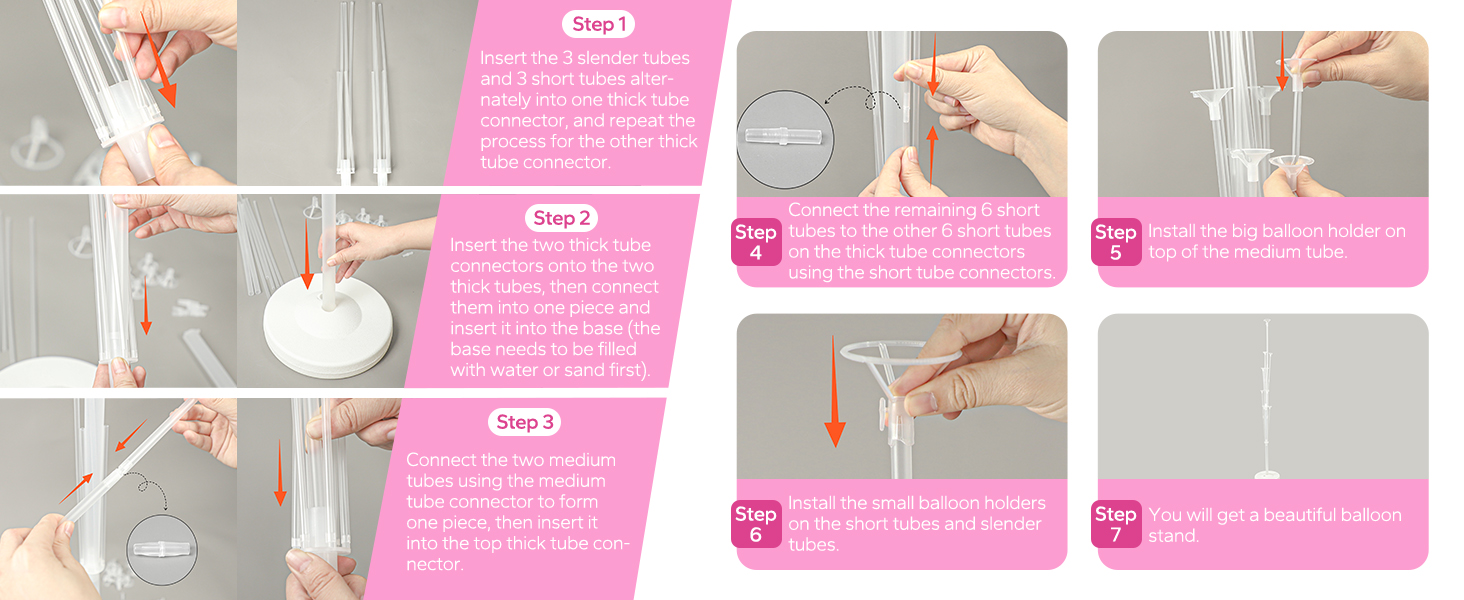 Step 1

Insert the 3 slender tubes and 3 short tubes alternately into one thick tube connector, and repeat the process for the other thick tube connector.

Step 2

Insert the two thick tube connectors onto the two thick tubes, then connect them into one piece and insert it into the base (the base needs to be filled with water or sand first).

Step 3

Connect the two medium tubes using the medium tube connector to form one piece, then insert it into the top thick tube connector.

Step 4

Connect the remaining 6 short tubes to the other 6 short tubes on the thick tube connectors using the short tube connectors.

Step 5

Install the big balloon holder on top of the medium tube.

Step 6

Install the small balloon holders on the short tubes and slender tubes.

Step 7

You will get a beautiful balloon stand.