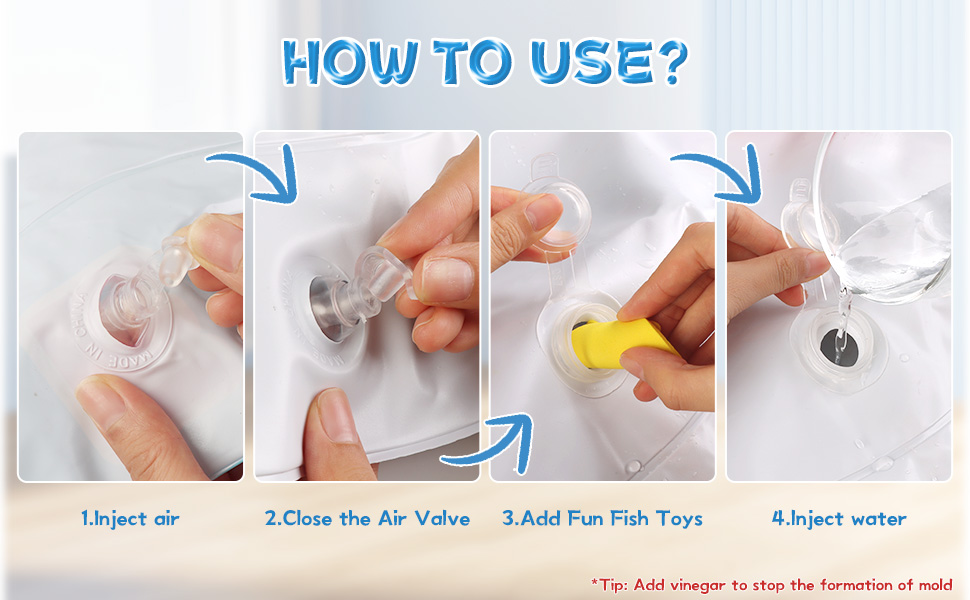 HOW TO USE?

MADE IN CHINA

1.Inject air

2.Close the Air Valve

3.Add Fun Fish Toys

4.Inject water

*Tip: Add vinegar to stop the formation of mold