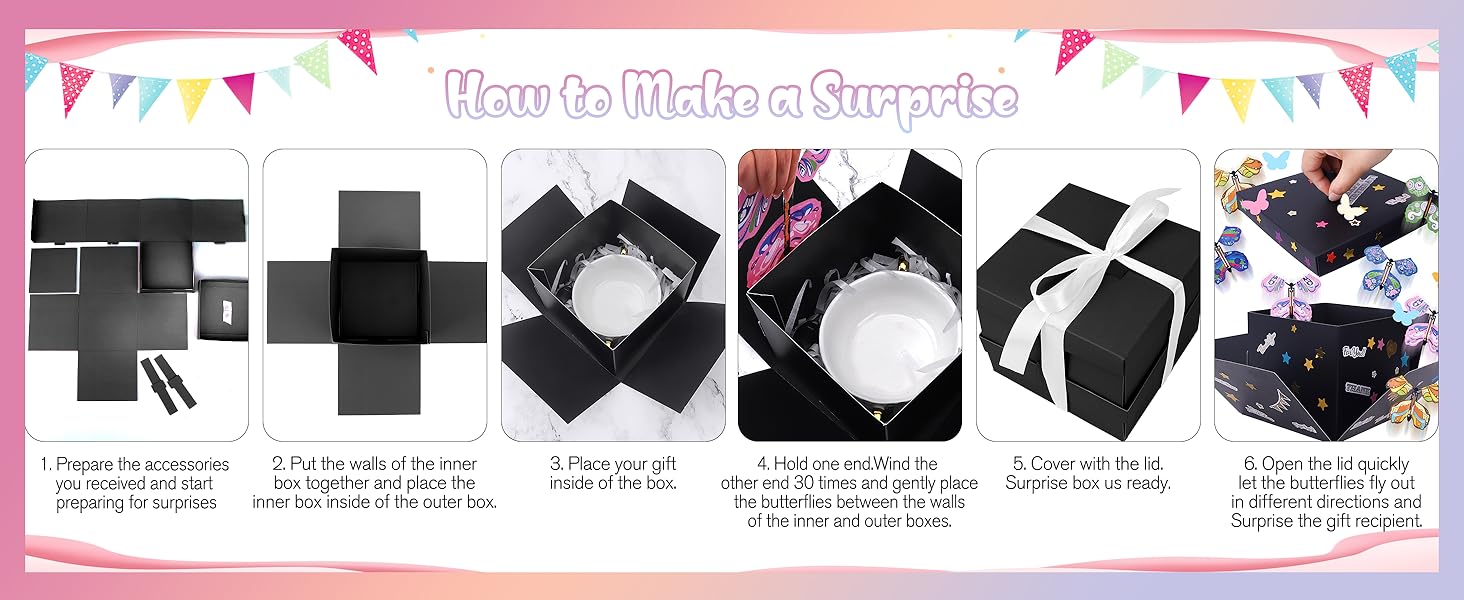 How to Make a Surprise

1. Prepare the accessories you received and start preparing for surprises

2. Put the walls of the inner box together and place the inner box inside of the outer box.

3. Place your gift inside of the box.

4. Hold one end.Wind the other end 30 times and gently place the butterflies between the walls of the inner and outer boxes.

5. Cover with the lid. Surprise box us ready.

6. Open the lid quickly let the butterflies fly out in different directions and Surprise the gift recipient.