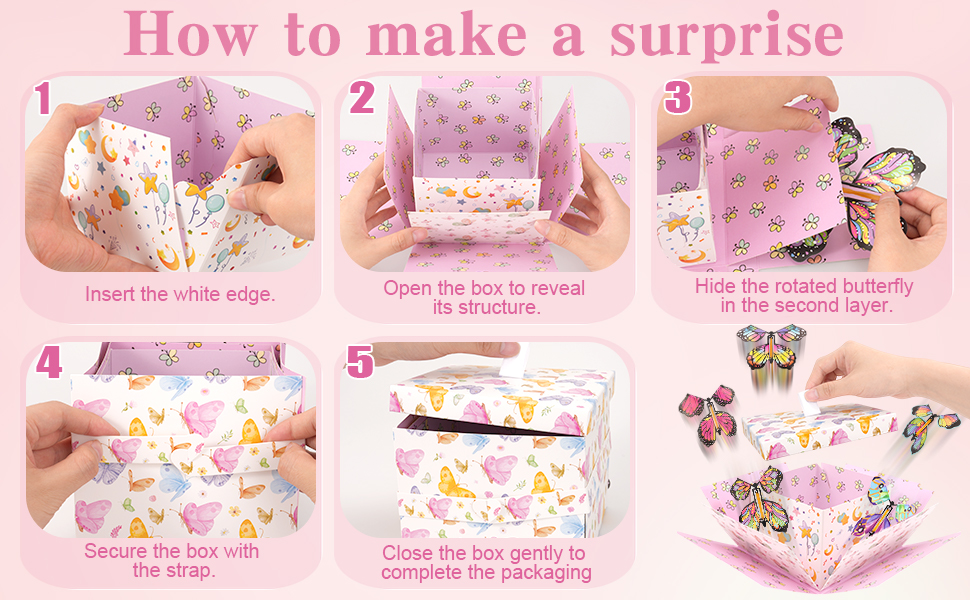 How to make a surprise

1
Insert the white edge.

2
Open the box to reveal its structure.

3
Hide the rotated butterfly in the second layer.

4
Secure the box with the strap.

5
Close the box gently to complete the packaging