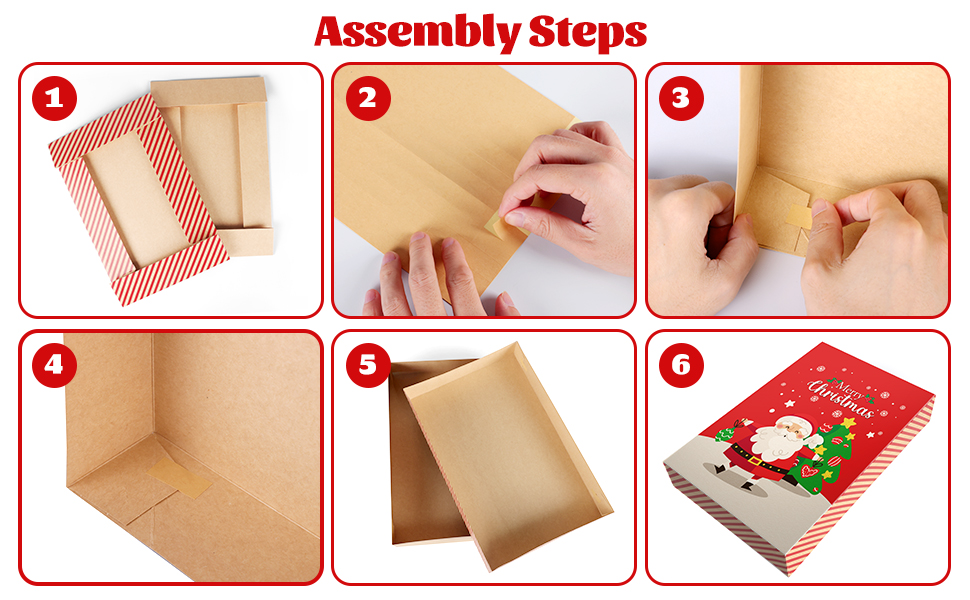 Assembly Steps

1

2

3

4

5

6

Merry Christmas