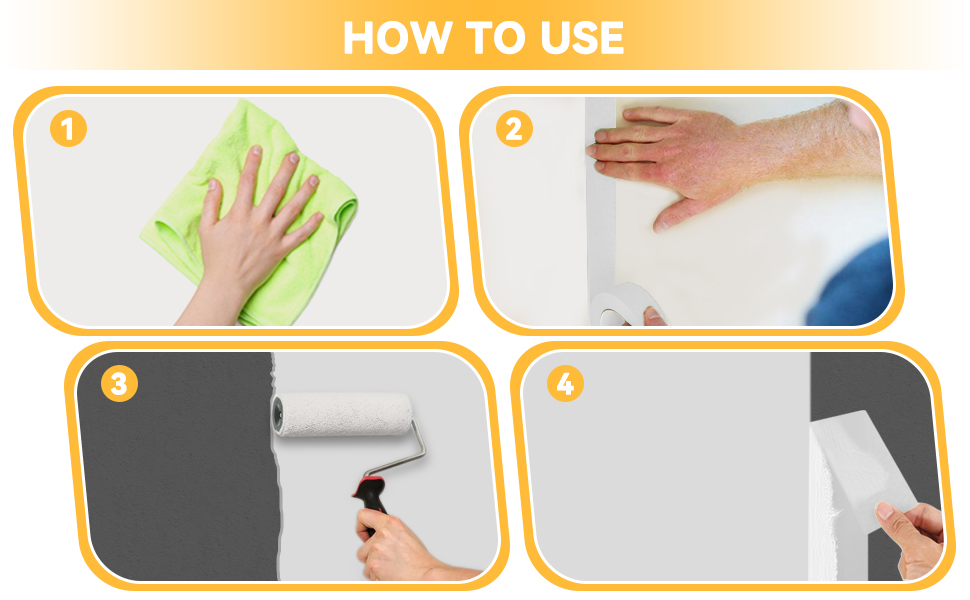 HOW TO USE

1

2

3

4