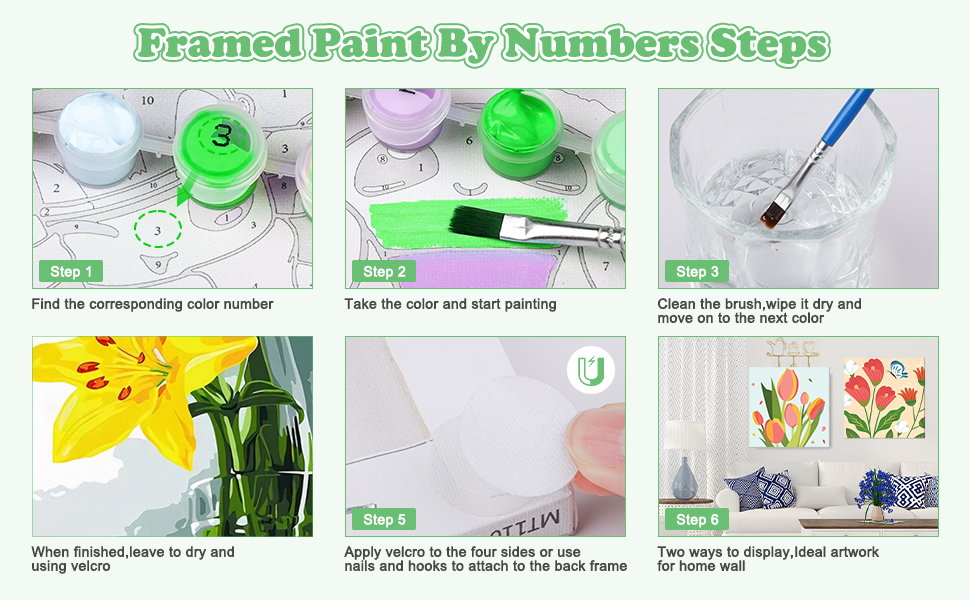 Framed Paint By Numbers Steps

Step 1
Find the corresponding color number

Step 2
Take the color and start painting

Step 3
Clean the brush,wipe it dry and move on to the next color

When finished,leave to dry and using velcro

Step 5
Apply velcro to the four sides or use nails and hooks to attach to the back frame

Step 6
Two ways to display,Ideal artwork for home wall