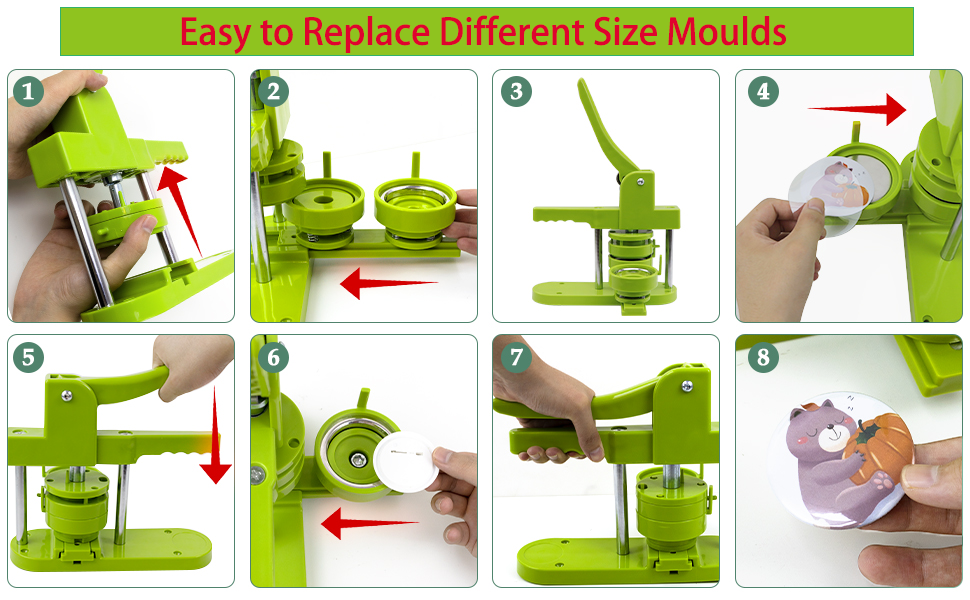 Easy to Replace Different Size Moulds

1

2

3

4

5

6

7

8