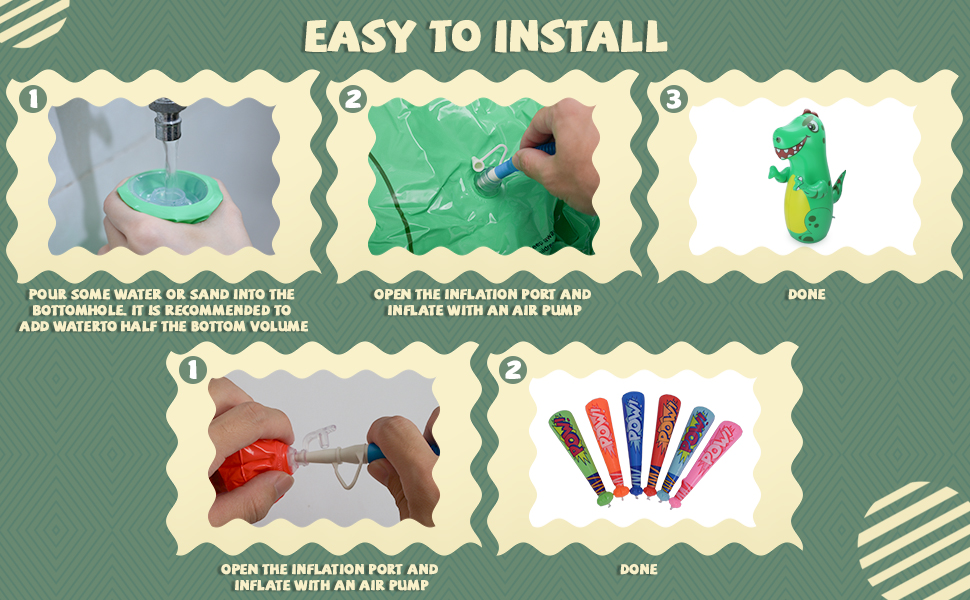 EASY TO INSTALL

1

POUR SOME WATER OR SAND INTO THE BOTTOMHOLE. IT IS RECOMMENDED TO ADD WATERTO HALF THE BOTTOM VOLUME

2

OPEN THE INFLATION PORT AND INFLATE WITH AN AIR PUMP

3

DONE

1

OPEN THE INFLATION PORT AND INFLATE WITH AN AIR PUMP

2

POW! POW! POW! POW! POW! POW!

DONE