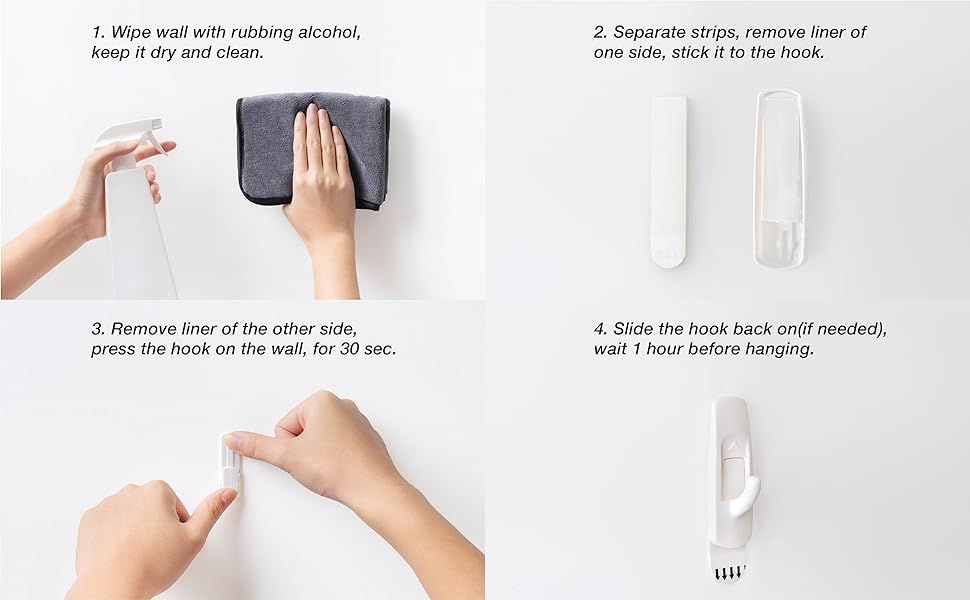 1. Wipe wall with rubbing alcohol, keep it dry and clean.

2. Separate strips, remove liner of one side, stick it to the hook.

3. Remove liner of the other side, press the hook on the wall, for 30 sec.

4. Slide the hook back on(if needed), wait 1 hour before hanging.