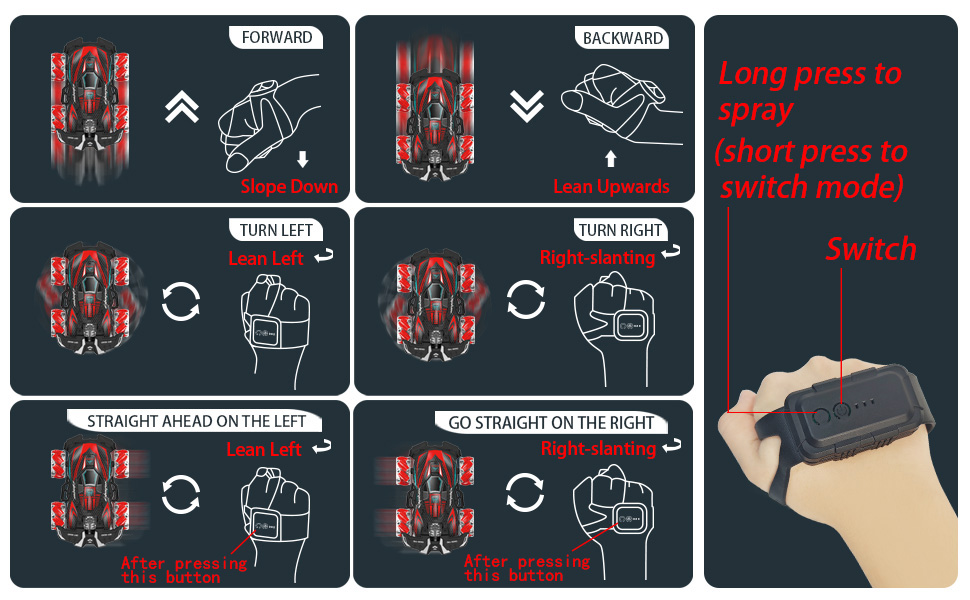 FORWARD

Slope Down

BACKWARD

Lean Upwards

TURN LEFT

Lean Left

TURN RIGHT

Right-slanting

STRAIGHT AHEAD ON THE LEFT

Lean Left

After pressing this button

GO STRAIGHT ON THE RIGHT

Right-slanting

After pressing this button

Long press to spray (short press to switch mode)

Switch