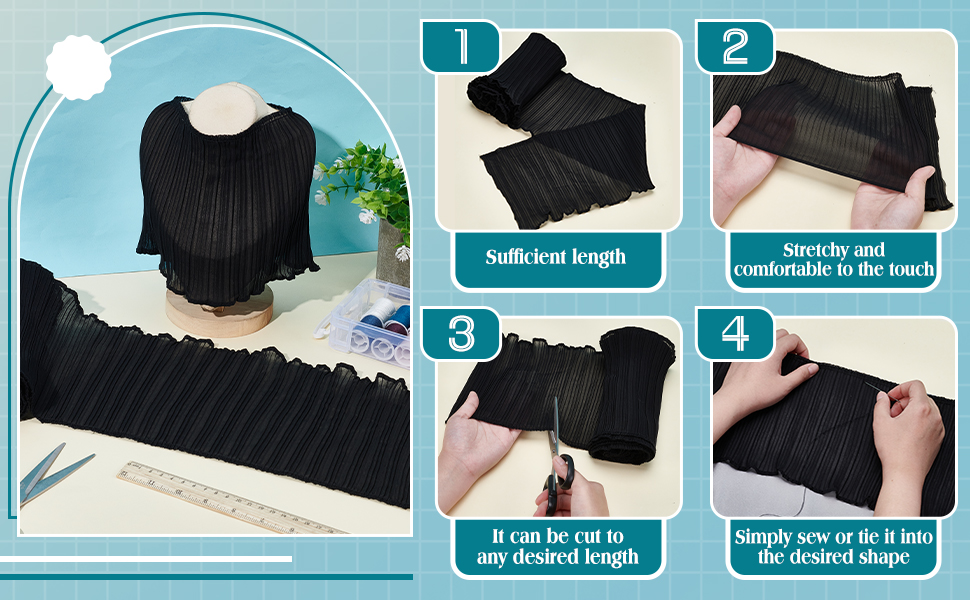 1

Sufficient length

2

Stretchy and comfortable to the touch

3

It can be cut to any desired length

4

Simply sew or tie it into the desired shape