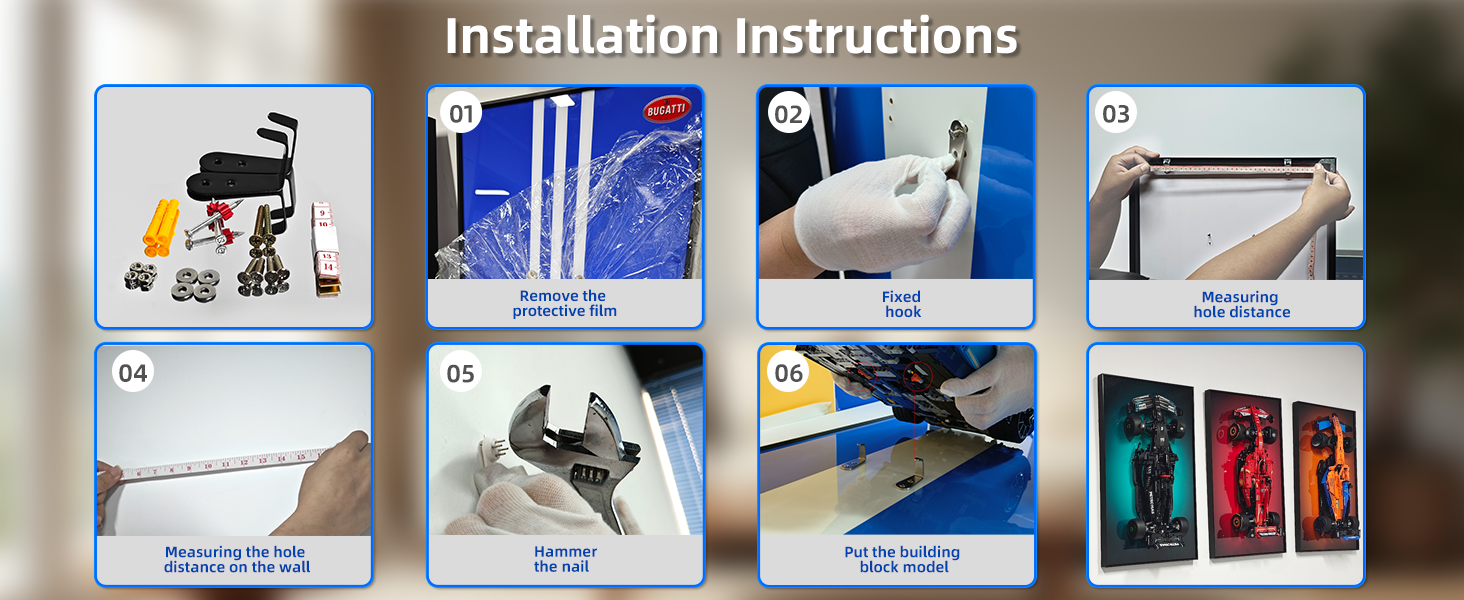 Installation Instructions

01
BUGATTI
Remove the protective film

02
Fixed hook

03
Measuring hole distance

04
Measuring the hole distance on the wall

05
Hammer the nail

06
Put the building block model