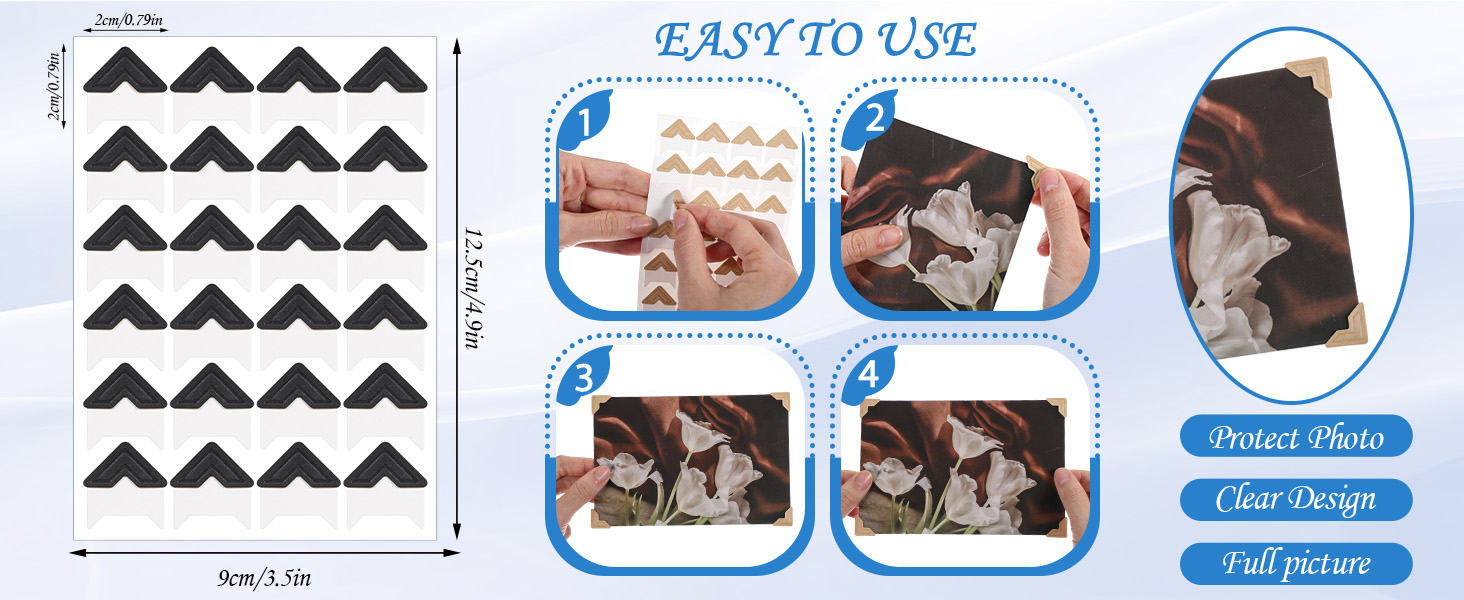 2cm/0.79in

2cm/0.79in

12.5cm/4.9in

9cm/3.5in

EASY TO USE

1

2

3

4

Protect Photo

Clear Design

Full picture