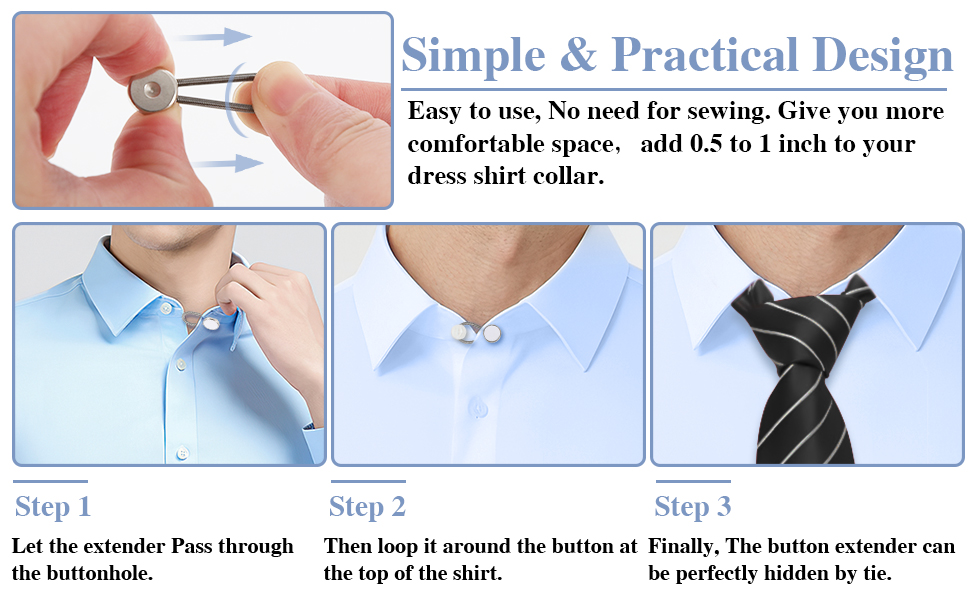 Simple & Practical Design

Easy to use, No need for sewing. Give you more comfortable space， add 0.5 to 1 inch to your dress shirt collar.

Step 1

Let the extender Pass through the buttonhole.

Step 2

Then loop it around the button at the top of the shirt.

Step 3

Finally, The button extender can be perfectly hidden by tie.