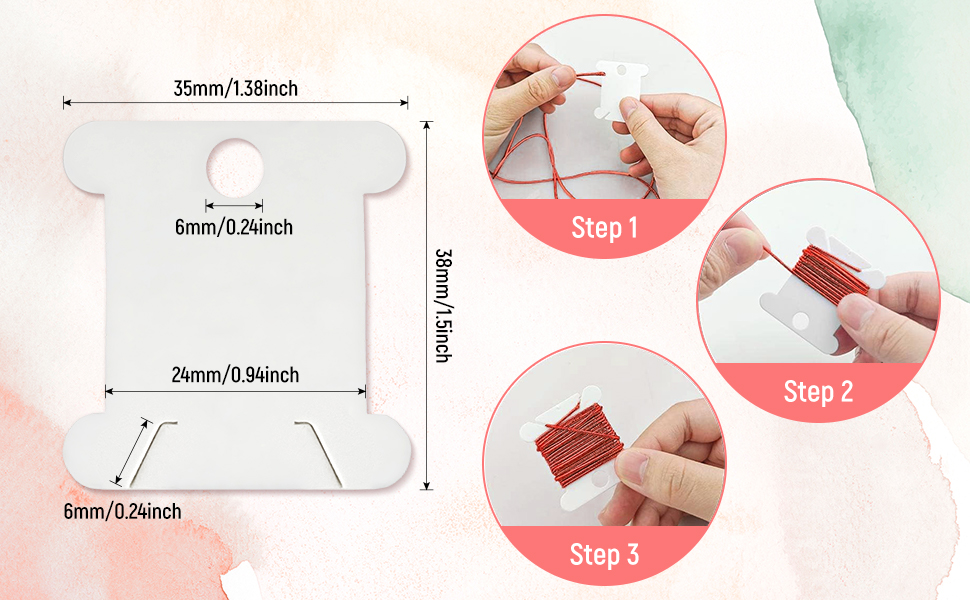 35mm/1.38inch

6mm/0.24inch

38mm/1.5inch

24mm/0.94inch

6mm/0.24inch

Step 1

Step 2

Step 3