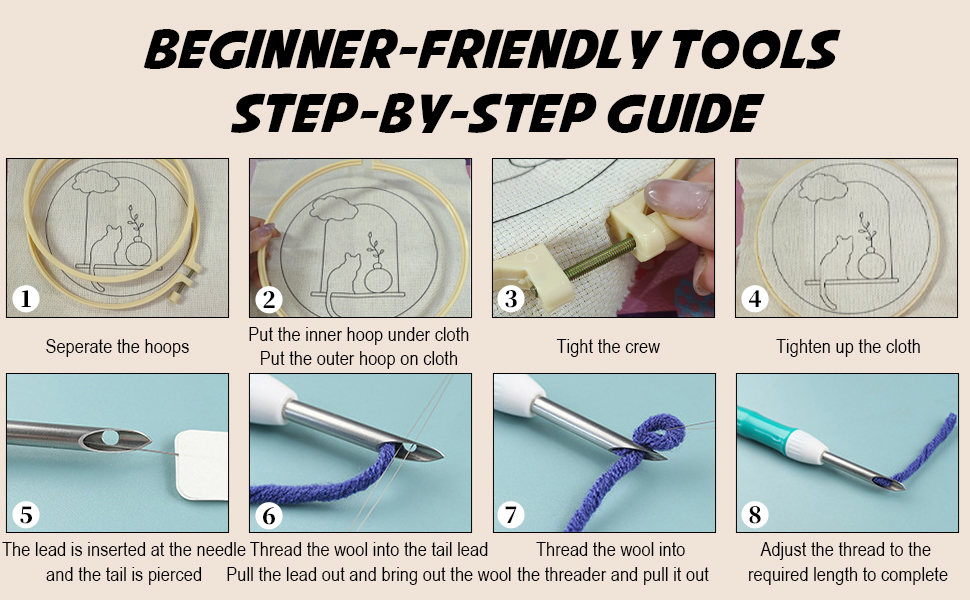 BEGINNER-FRIENDLY TOOLS
STEP-BY-STEP GUIDE

1
Seperate the hoops

2
Put the inner hoop under cloth
Put the outer hoop on cloth

3
Tight the crew

4
Tighten up the cloth

5
The lead is inserted at the needle and the tail is pierced

6
Thread the wool into the tail lead
Pull the lead out and bring out the wool

7
Thread the wool into the threader and pull it out

8
Adjust the thread to the required length to complete