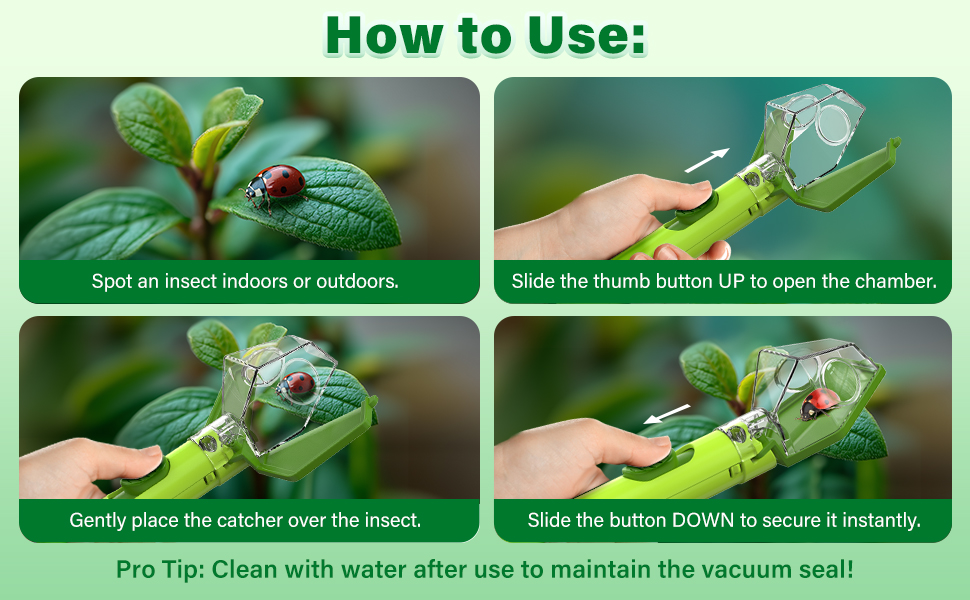 How to Use:

Spot an insect indoors or outdoors.

Slide the thumb button UP to open the chamber.

Gently place the catcher over the insect.

Slide the button DOWN to secure it instantly.

Pro Tip: Clean with water after use to maintain the vacuum seal!