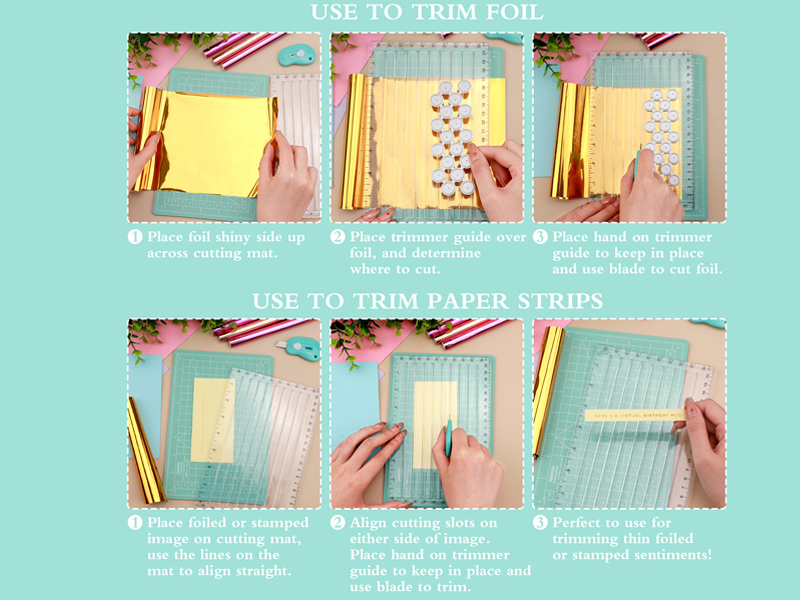 USE TO TRIM FOIL

❶ Place foil shiny side up across cutting mat.

❷ Place trimmer guide over foil, and determine where to cut.

❸ Place hand on trimmer guide to keep in place and use blade to cut foil.

USE TO TRIM PAPER STRIPS

HERE'S A VIRTUAL BIRTHDAY HUG

❶ Place foiled or stamped image on cutting mat, use the lines on the mat to align straight.

❷ Align cutting slots on either side of image. Place hand on trimmer guide to keep in place and use blade to trim.

❸ Perfect to use for trimming thin foiled or stamped sentiments!