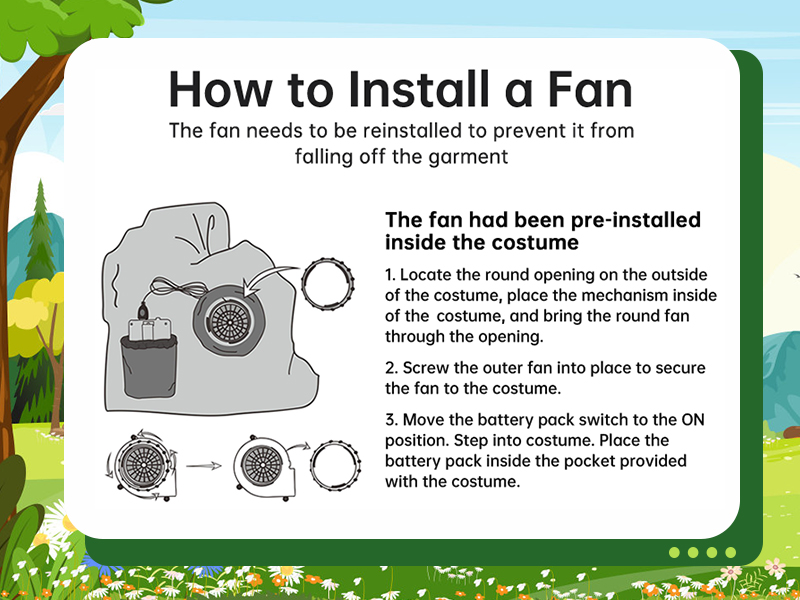 How to Install a Fan

The fan needs to be reinstalled to prevent it from falling off the garment

The fan had been pre-installed inside the costume

1. Locate the round opening on the outside of the costume, place the mechanism inside of the costume, and bring the round fan through the opening.

2. Screw the outer fan into place to secure the fan to the costume.

3. Move the battery pack switch to the ON position. Step into costume. Place the battery pack inside the pocket provided with the costume.