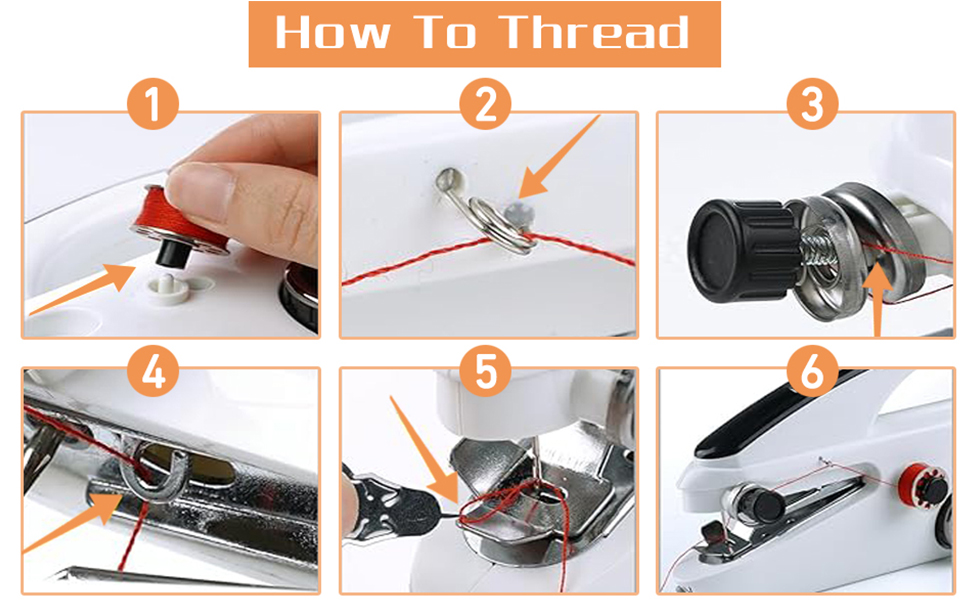 How To Thread

1

2

3

4

5

6