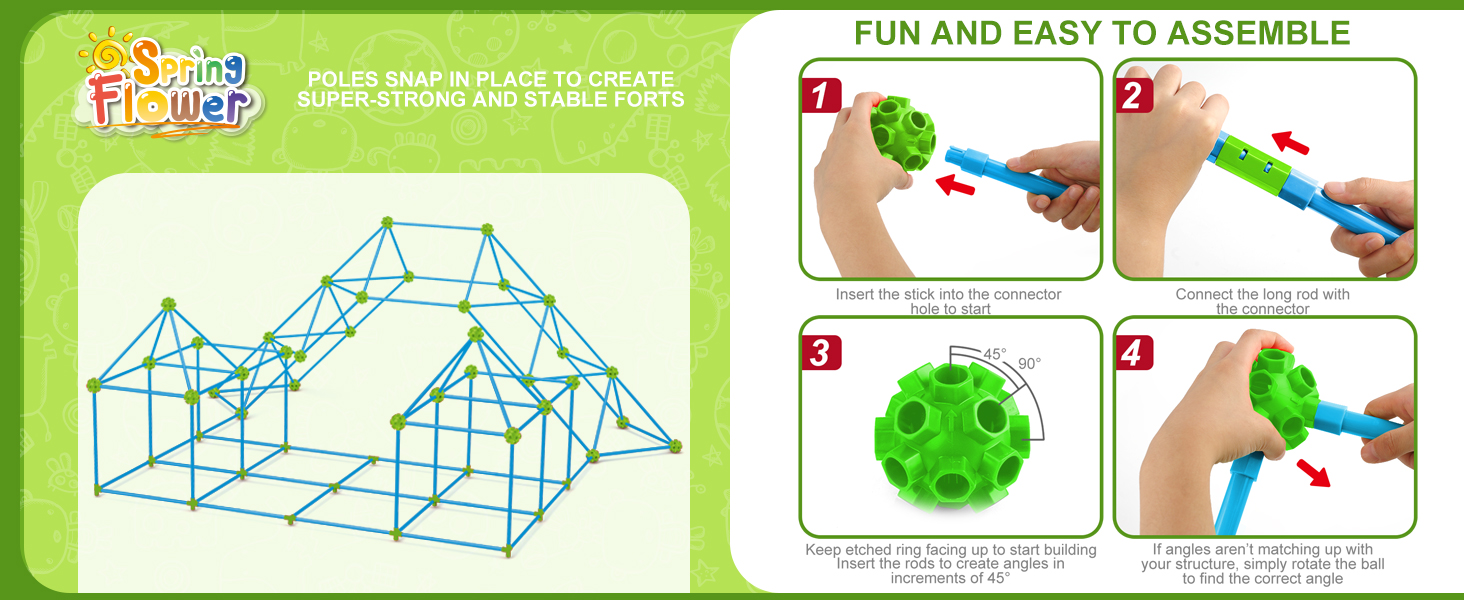 Spring Flower

POLES SNAP IN PLACE TO CREATE SUPER-STRONG AND STABLE FORTS

FUN AND EASY TO ASSEMBLE

1

Insert the stick into the connector hole to start

2

Connect the long rod with the connector

3

45°

90°

Keep etched ring facing up to start building Insert the rods to create angles in increments of 45°

4

If angles aren't matching up with your structure, simply rotate the ball to find the correct angle