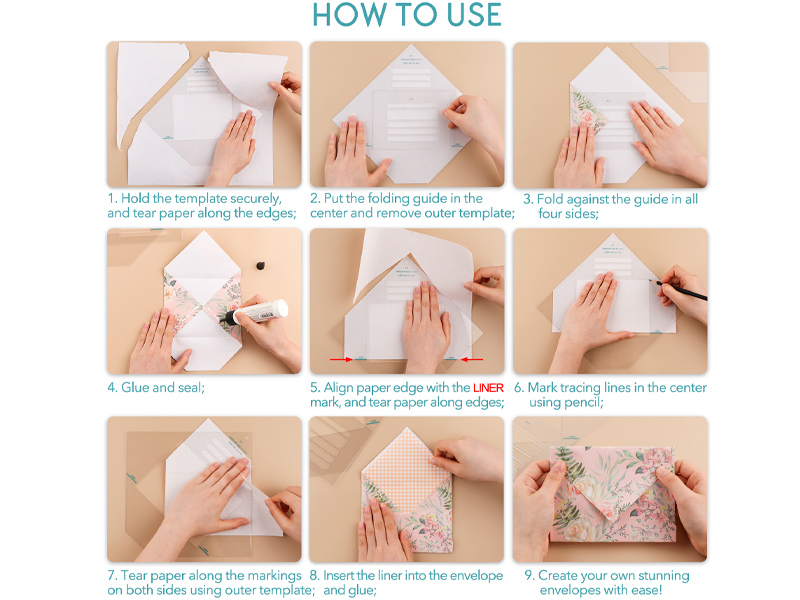 HOW TO USE

1. Hold the template securely, and tear paper along the edges;

2. Put the folding guide in the center and remove outer template;

3. Fold against the guide in all four sides;

4. Glue and seal;

5. Align paper edge with the LINER mark, and tear paper along edges;

6. Mark tracing lines in the center using pencil;

7. Tear paper along the markings on both sides using outer template;

8. Insert the liner into the envelope and glue;

9. Create your own stunning envelopes with ease!