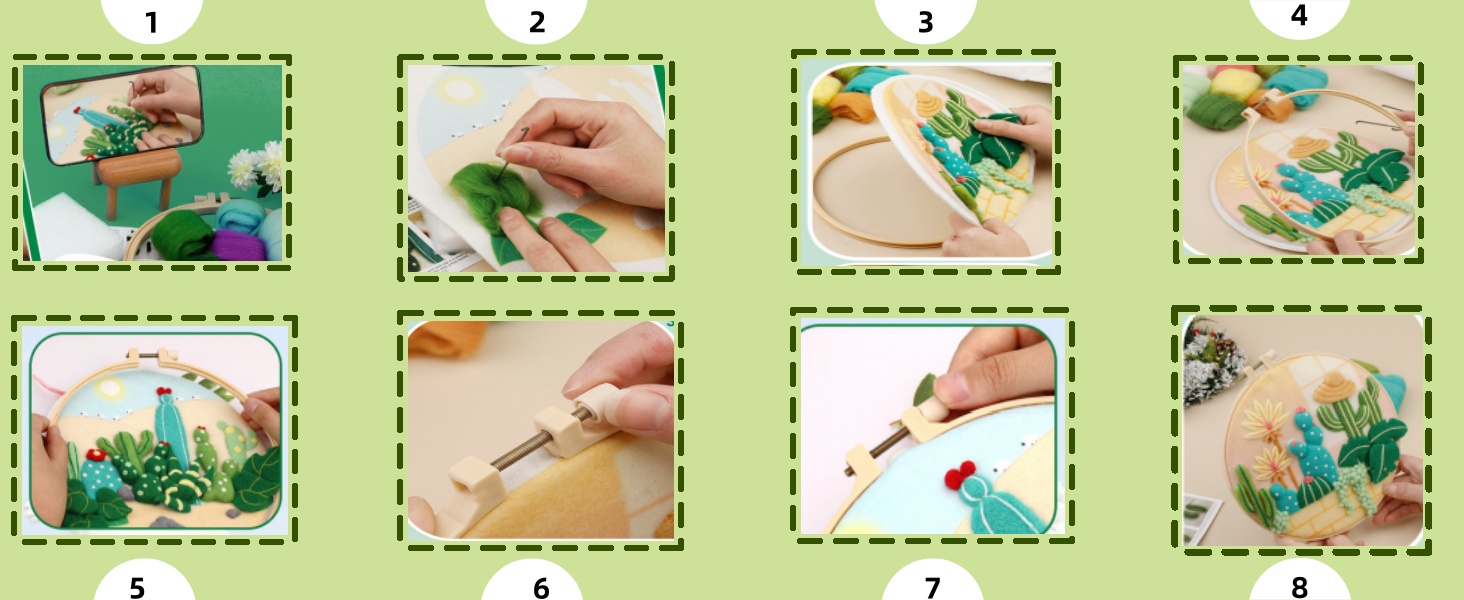 1

2

3

4

5

6

7

8