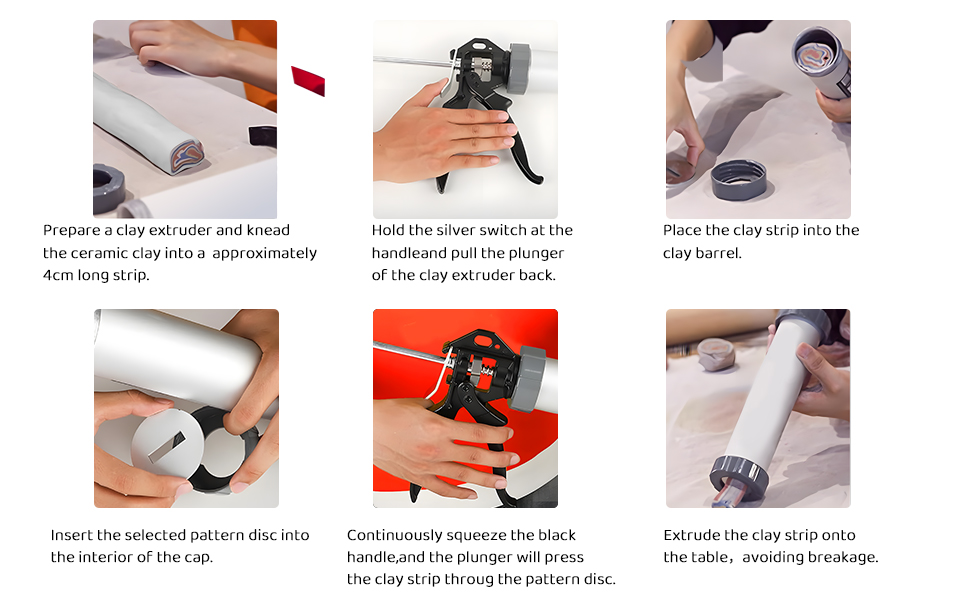 Prepare a clay extruder and knead the ceramic clay into a approximately 4cm long strip.

Hold the silver switch at the handleand pull the plunger of the clay extruder back.

Place the clay strip into the clay barrel.

Insert the selected pattern disc into the interior of the cap.

Continuously squeeze the black handle,and the plunger will press the clay strip throug the pattern disc.

Extrude the clay strip onto the table，avoiding breakage.