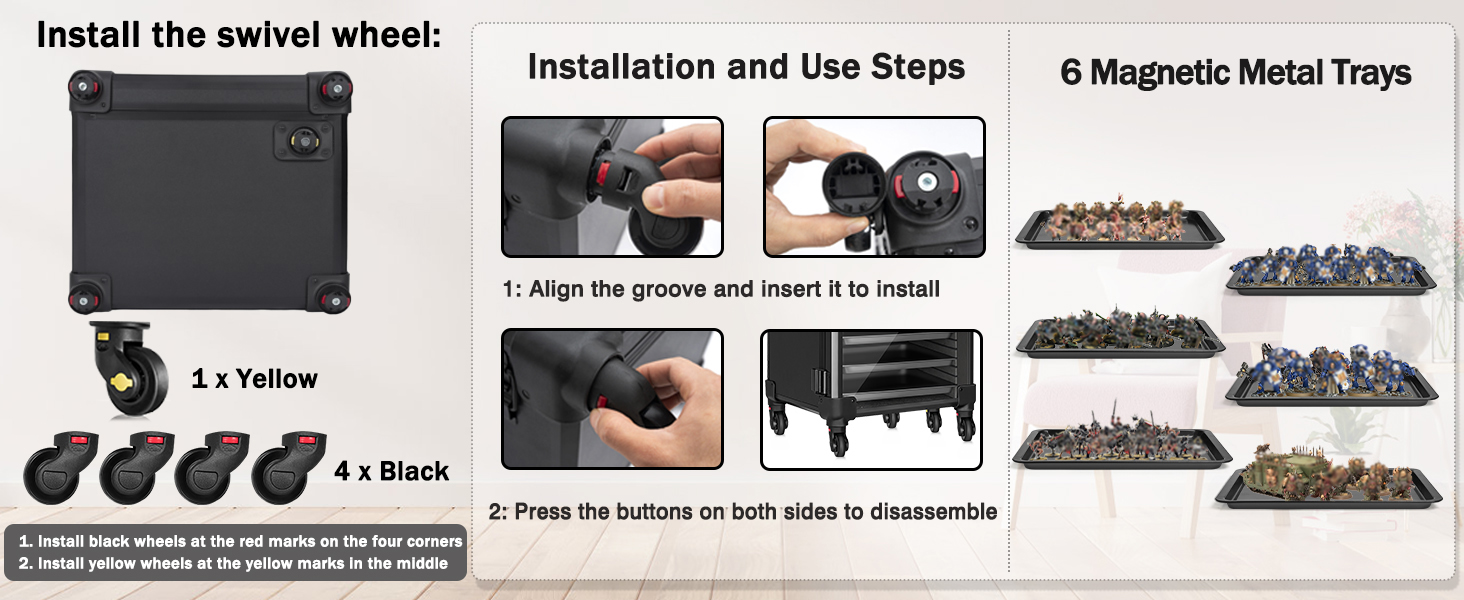 Install the swivel wheel:

1 x Yellow

4 x Black

1. Install black wheels at the red marks on the four corners
2. Install yellow wheels at the yellow marks in the middle

Installation and Use Steps

1: Align the groove and insert it to install

2: Press the buttons on both sides to disassemble

6 Magnetic Metal Trays