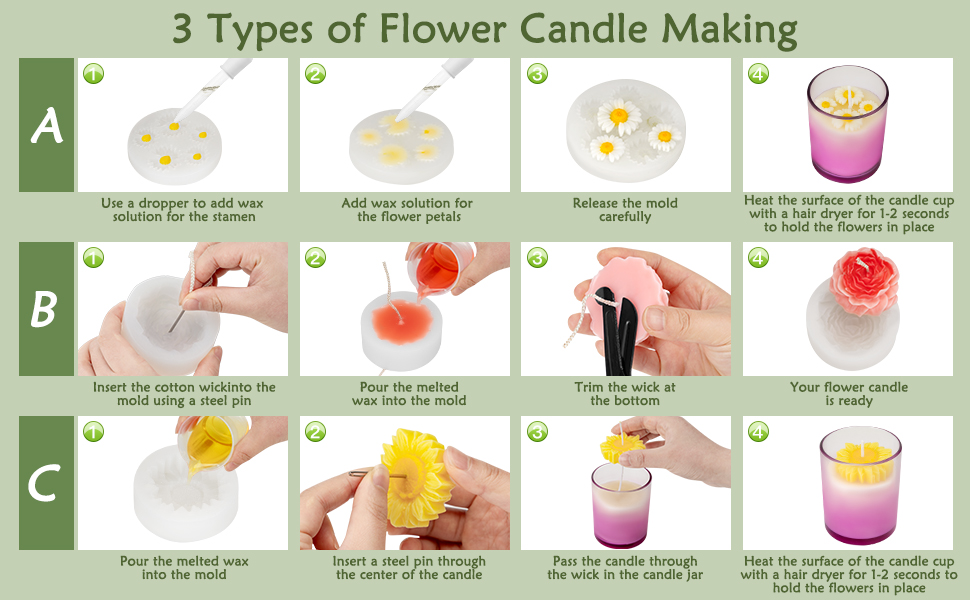 3 Types of Flower Candle Making

A

1
Use a dropper to add wax solution for the stamen

2
Add wax solution for the flower petals

3
Release the mold carefully

4
Heat the surface of the candle cup with a hair dryer for 1-2 seconds to hold the flowers in place

B

1
Insert the cotton wickinto the mold using a steel pin

2
Pour the melted wax into the mold

3
Trim the wick at the bottom

4
Your flower candle is ready

C

1
Pour the melted wax into the mold

2
Insert a steel pin through the center of the candle

3
Pass the candle through the wick in the candle jar

4
Heat the surface of the candle cup with a hair dryer for 1-2 seconds to hold the flowers in place