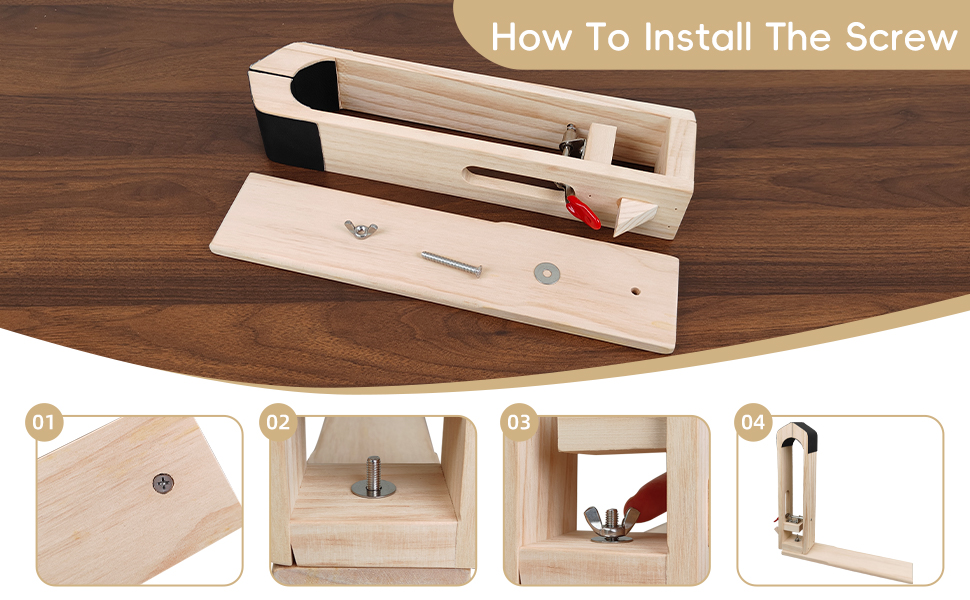 How To Install The Screw

01

02

03

04