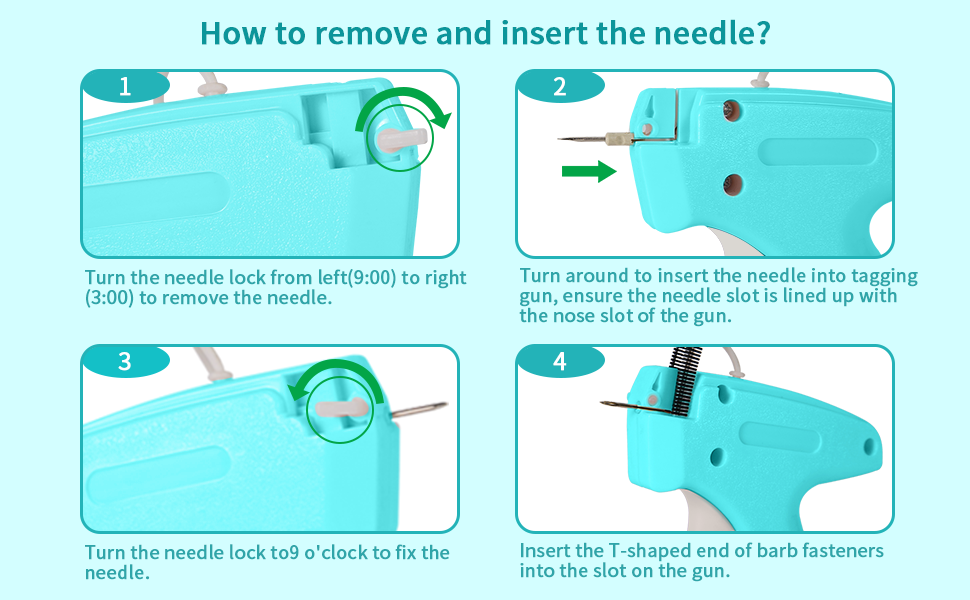 How to remove and insert the needle?

1

Turn the needle lock from left(9:00) to right (3:00) to remove the needle.

2

Turn around to insert the needle into tagging gun, ensure the needle slot is lined up with the nose slot of the gun.

3

Turn the needle lock to9 o'clock to fix the needle.

4

Insert the T-shaped end of barb fasteners into the slot on the gun.