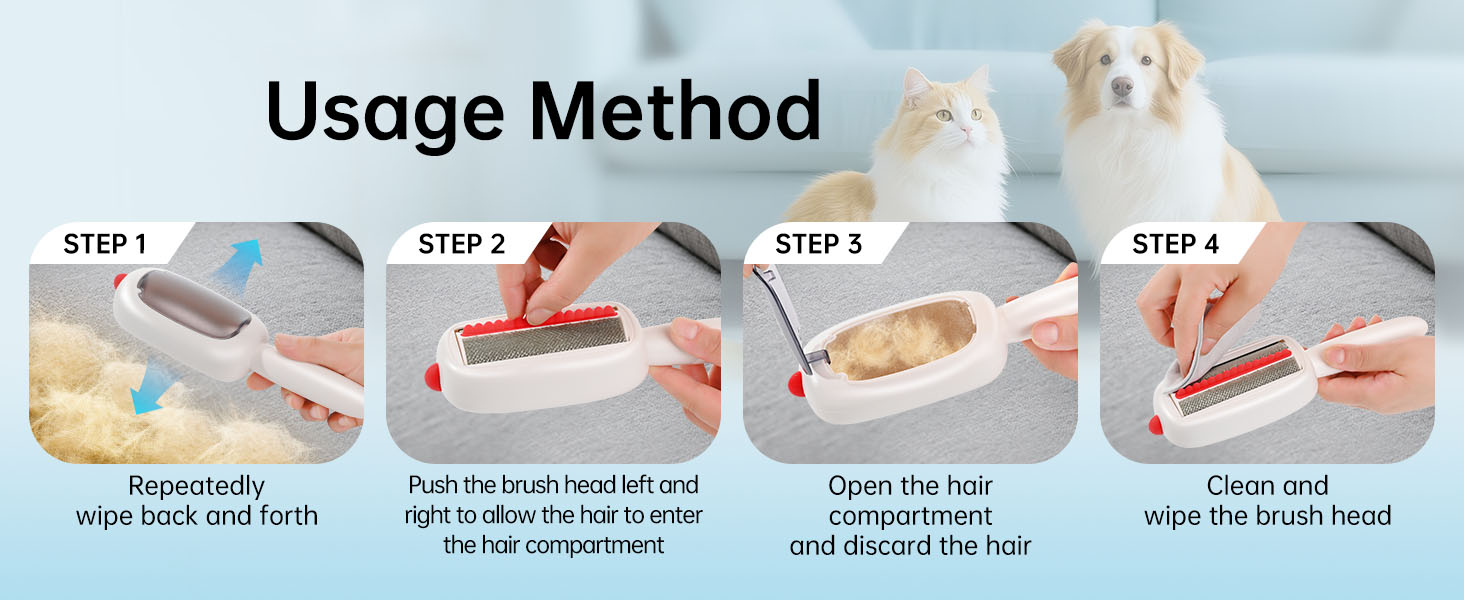 Usage Method

STEP 1

Repeatedly wipe back and forth

STEP 2

Push the brush head left and right to allow the hair to enter the hair compartment

STEP 3

Open the hair compartment and discard the hair

STEP 4

Clean and wipe the brush head