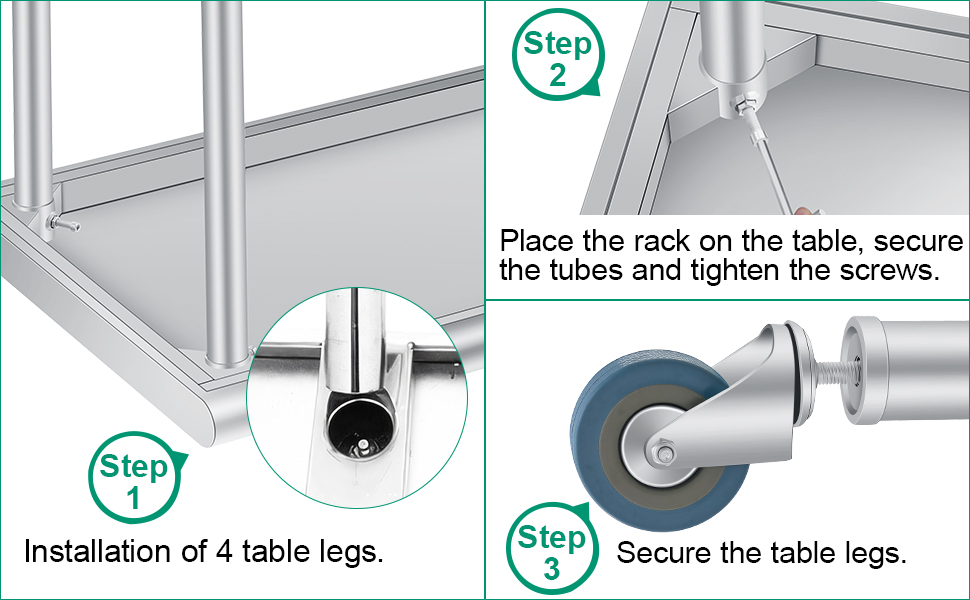 Step 1
Installation of 4 table legs.

Step 2
Place the rack on the table, secure the tubes and tighten the screws.

Step 3
Secure the table legs.