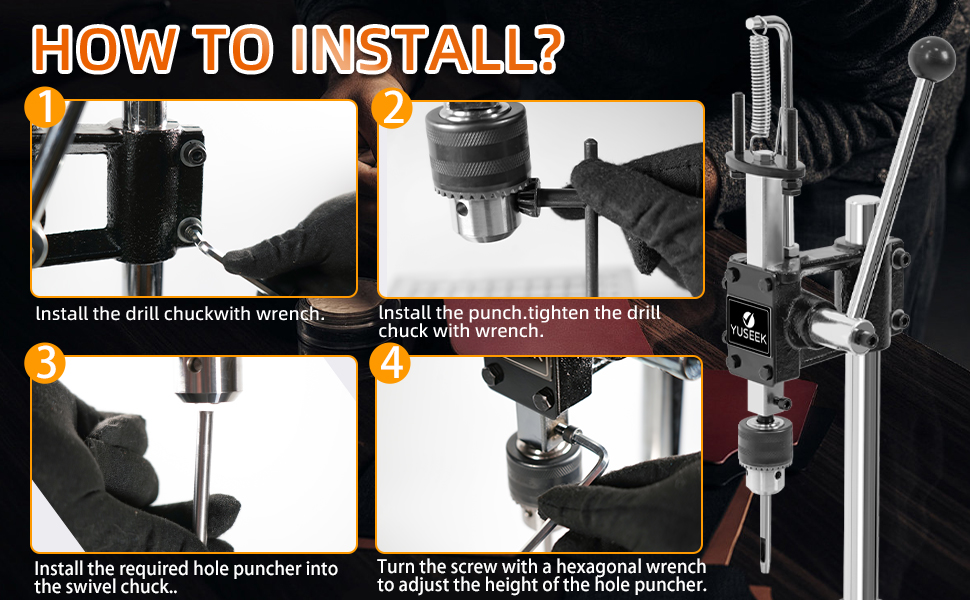 HOW TO INSTALL?

1

Install the drill chuckwith wrench.

2

Install the punch.tighten the drill chuck with wrench.

3

Install the required hole puncher into the swivel chuck..

4

Turn the screw with a hexagonal wrench to adjust the height of the hole puncher.

YUSEEK