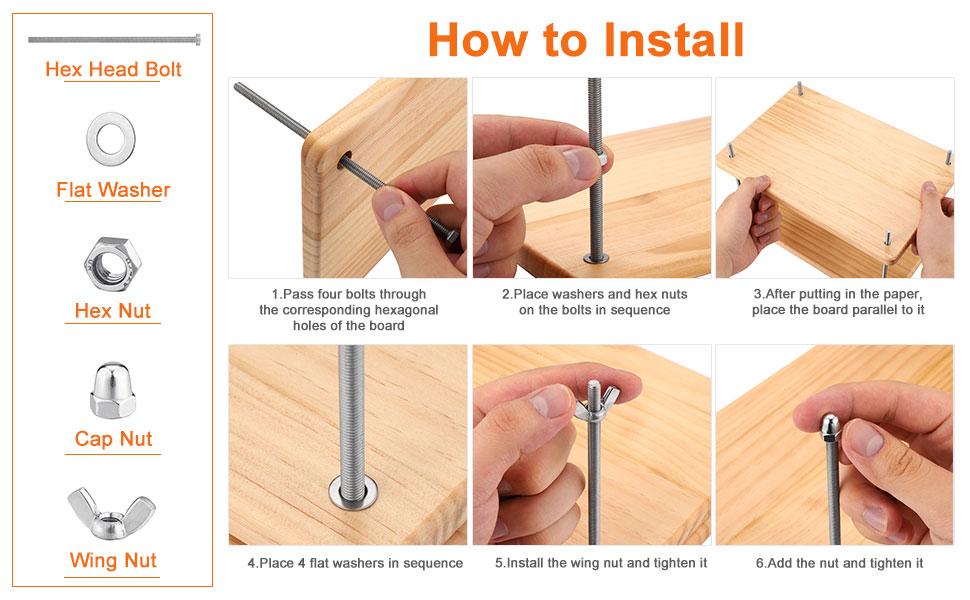 Hex Head Bolt

Flat Washer

Hex Nut

Cap Nut

Wing Nut

How to Install

1.Pass four bolts through the corresponding hexagonal holes of the board

2.Place washers and hex nuts on the bolts in sequence

3.After putting in the paper, place the board parallel to it

4.Place 4 flat washers in sequence

5.Install the wing nut and tighten it

6.Add the nut and tighten it