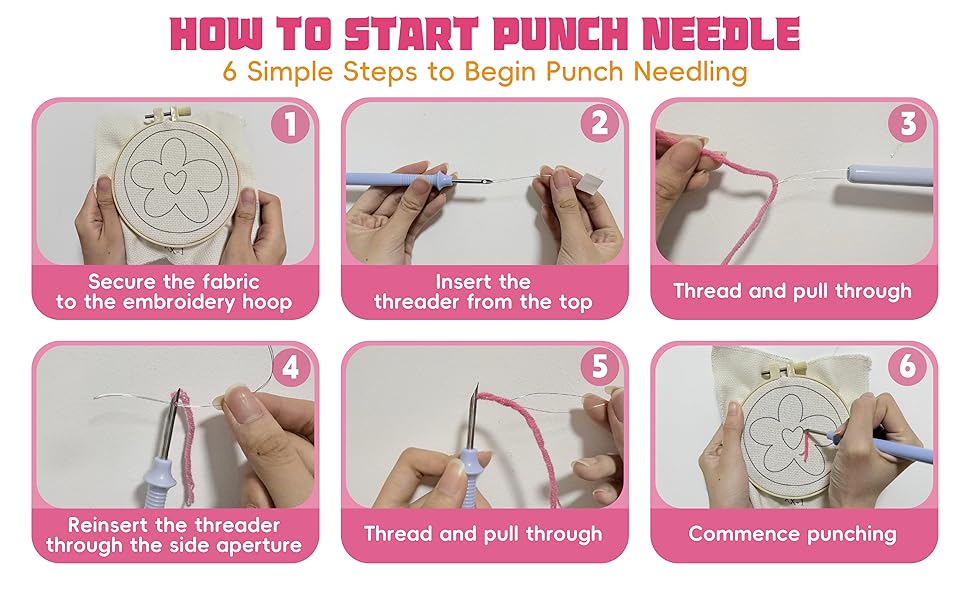 HOW TO START PUNCH NEEDLE
6 Simple Steps to Begin Punch Needling

1
Secure the fabric to the embroidery hoop

2
Insert the threader from the top

3
Thread and pull through

4
Reinsert the threader through the side aperture

5
Thread and pull through

6
Commence punching