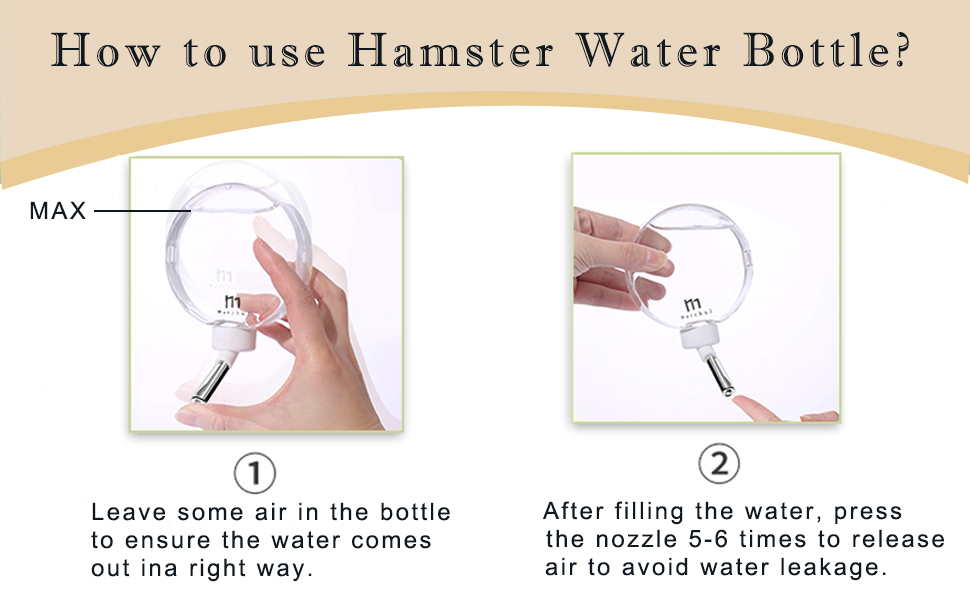 How to use Hamster Water Bottle?

MAX

①
Leave some air in the bottle to ensure the water comes out ina right way.

②
After filling the water, press the nozzle 5-6 times to release air to avoid water leakage.