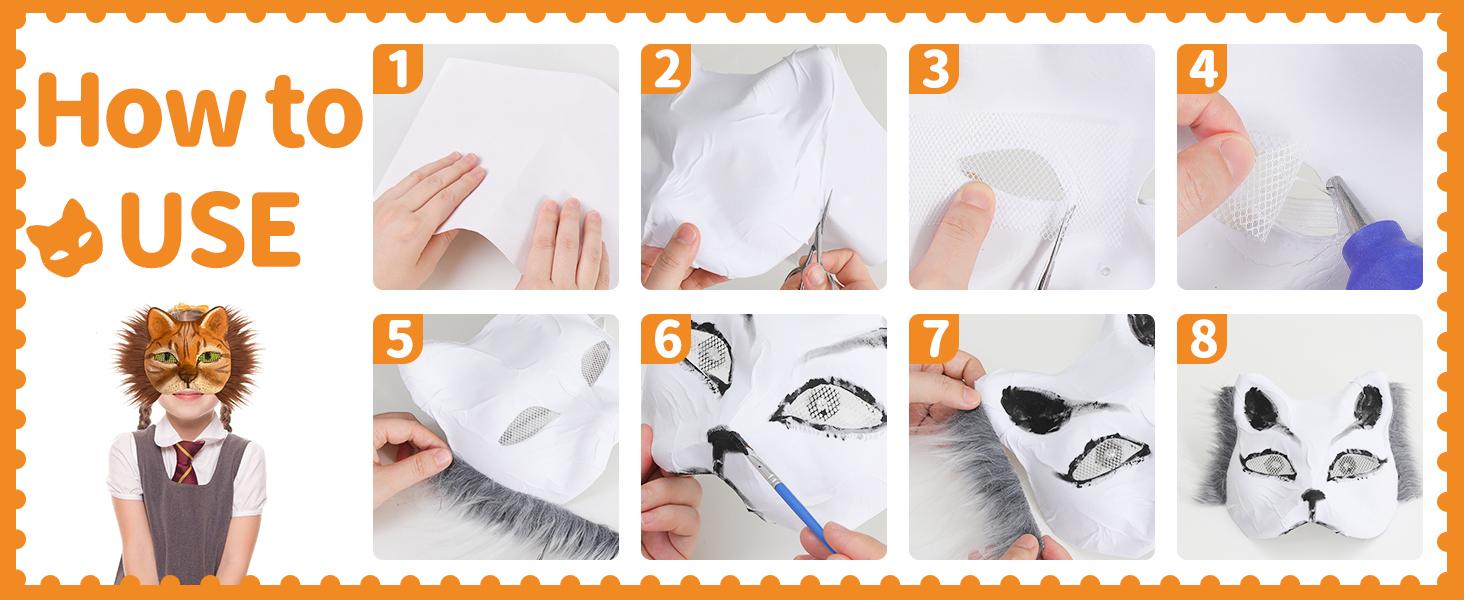 How to USE

1

2

3

4

5

6

7

8