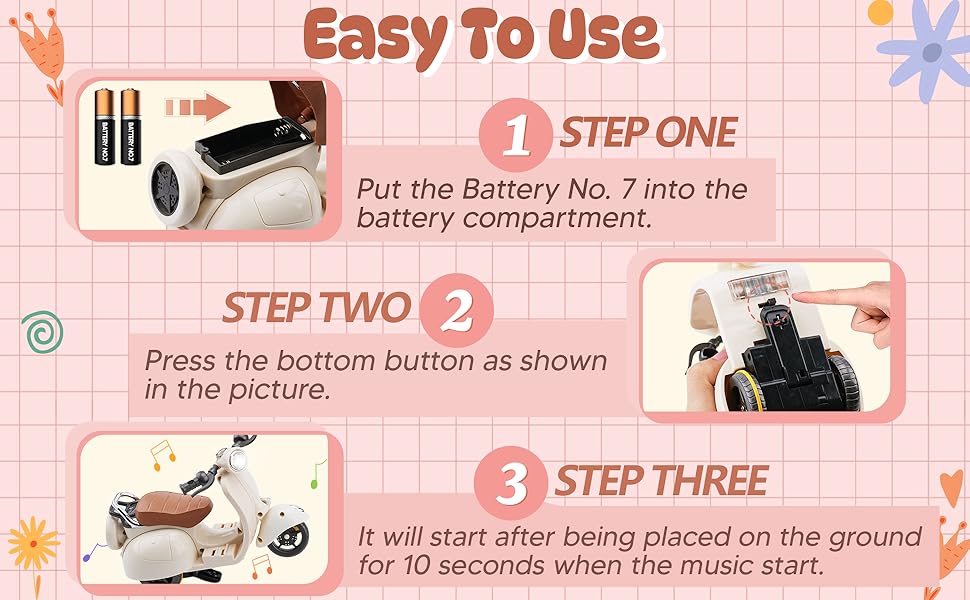 Easy To Use

BATTERY NO.7
BATTERY NO.7

1 STEP ONE
Put the Battery No. 7 into the battery compartment.

STEP TWO 2
Press the bottom button as shown in the picture.

3 STEP THREE
It will start after being placed on the ground for 10 seconds when the music start.