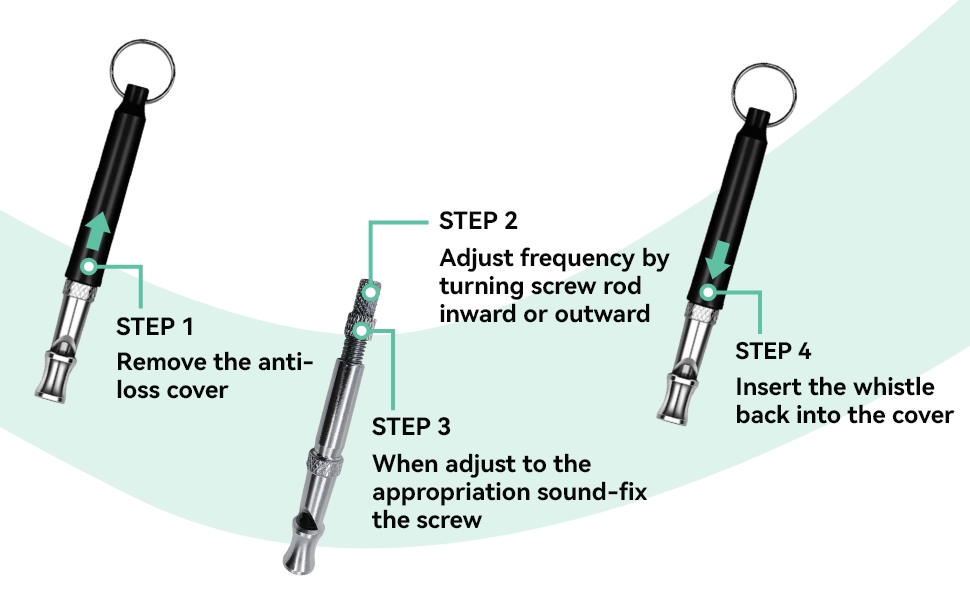 STEP 1
Remove the anti-loss cover

STEP 2
Adjust frequency by turning screw rod inward or outward

STEP 3
When adjust to the appropriation sound-fix the screw

STEP 4
Insert the whistle back into the cover