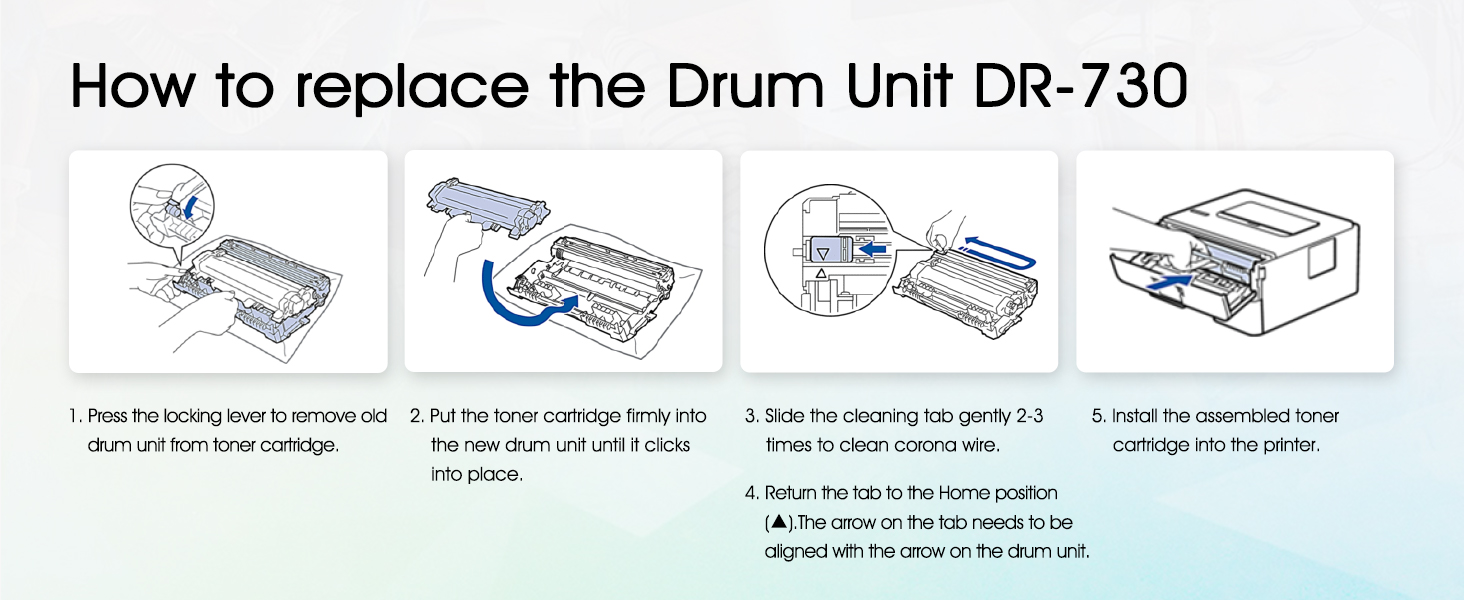 How to replace the Drum Unit DR-730

1. Press the locking lever to remove old drum unit from toner cartridge.

2. Put the toner cartridge firmly into the new drum unit until it clicks into place.

3. Slide the cleaning tab gently 2-3 times to clean corona wire.

4. Return the tab to the Home position (▲).The arrow on the tab needs to be aligned with the arrow on the drum unit.

5. Install the assembled toner cartridge into the printer.