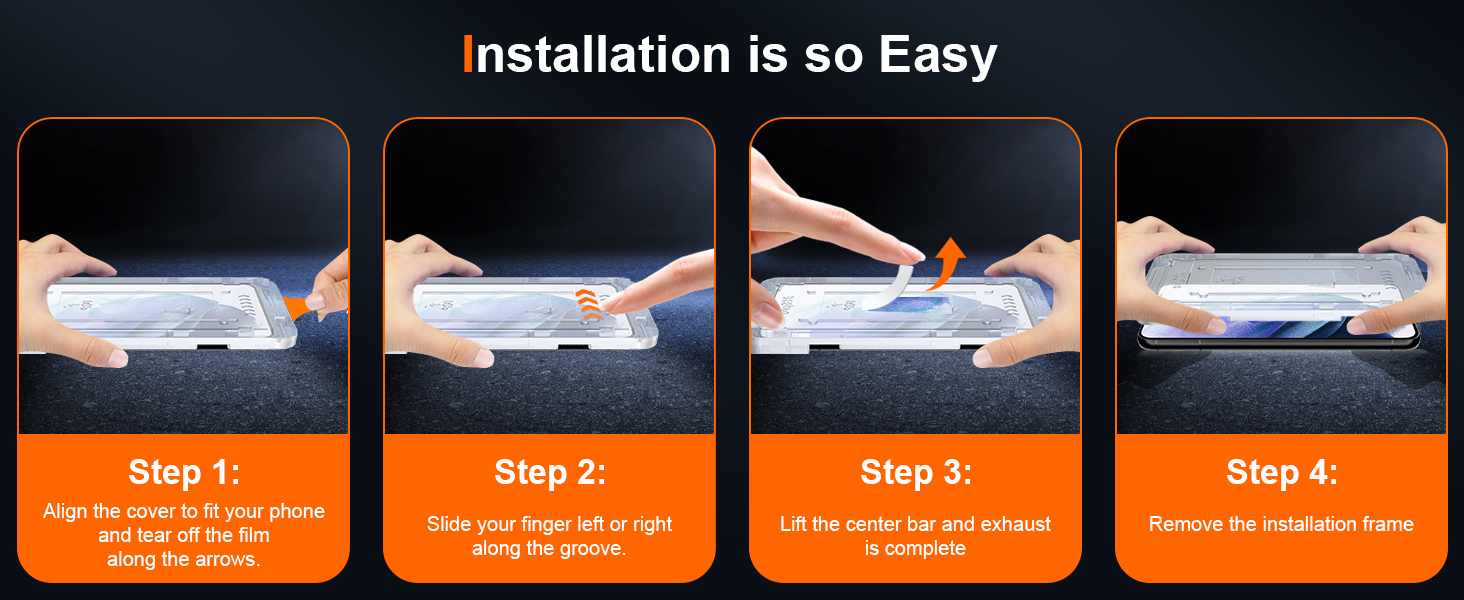 Installation is so Easy

Step 1:
Align the cover to fit your phone and tear off the film along the arrows.

Step 2:
Slide your finger left or right along the groove.

Step 3:
Lift the center bar and exhaust is complete

Step 4:
Remove the installation frame