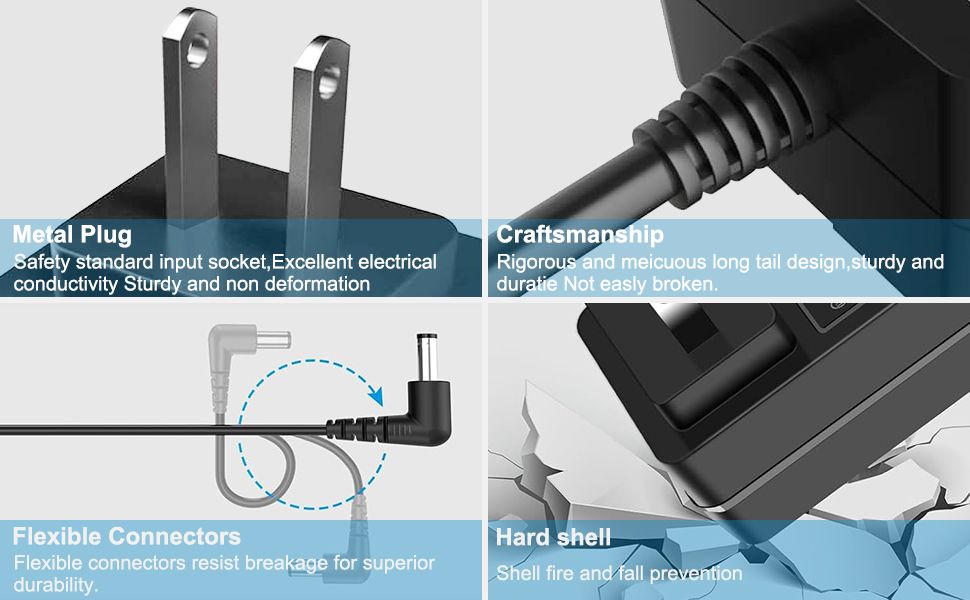 Metal Plug
Safety standard input socket,Excellent electrical conductivity Sturdy and non deformation

Craftsmanship
Rigorous and meicuous long tail design,sturdy and duratie Not easly broken.

Flexible Connectors
Flexible connectors resist breakage for superior durability.

Hard shell
Shell fire and fall prevention