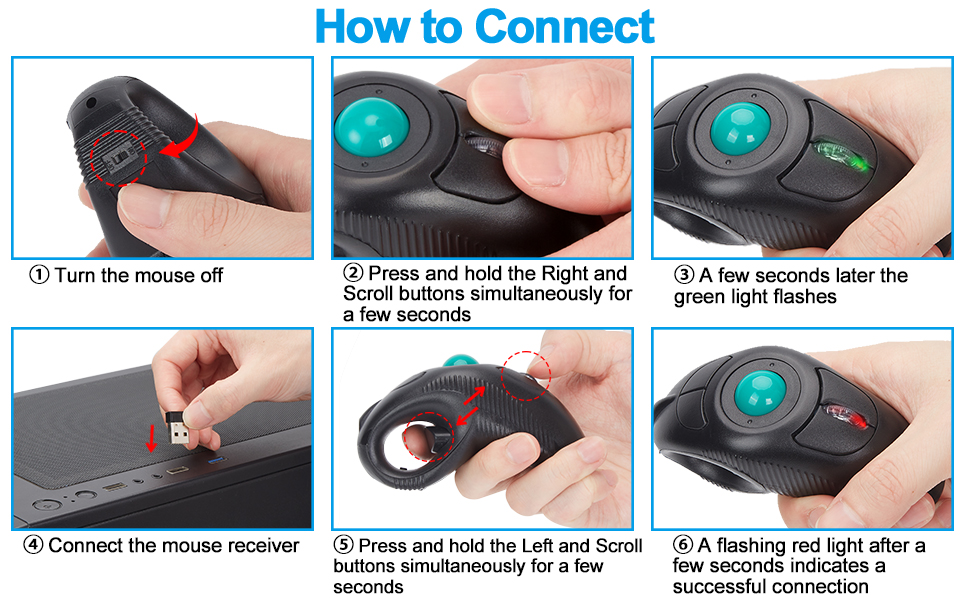 How to Connect

① Turn the mouse off

② Press and hold the Right and Scroll buttons simultaneously for a few seconds

③ A few seconds later the green light flashes

④ Connect the mouse receiver

⑤ Press and hold the Left and Scroll buttons simultaneously for a few seconds

⑥ A flashing red light after a few seconds indicates a successful connection