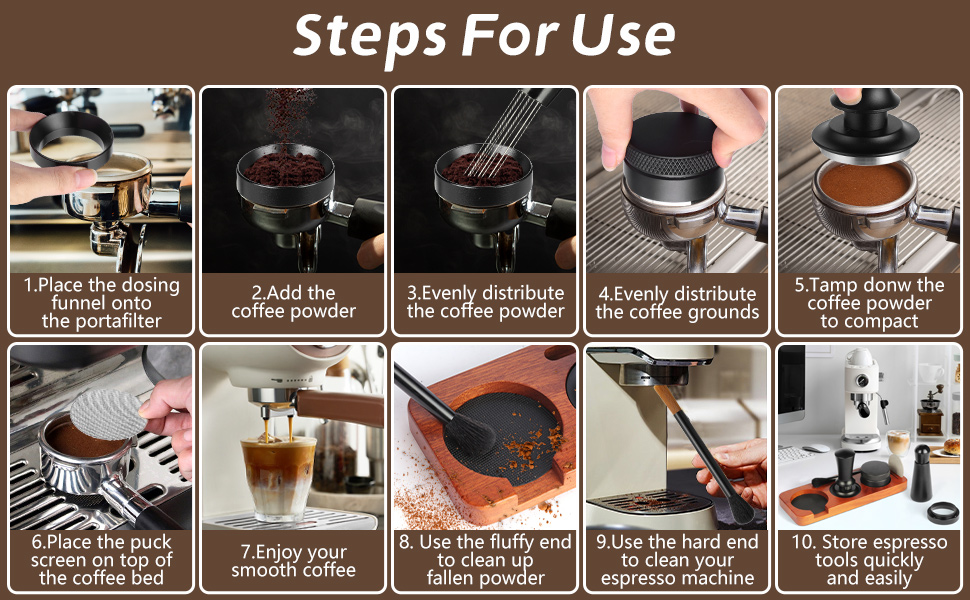 Steps For Use

1.Place the dosing funnel onto the portafilter

2.Add the coffee powder

3.Evenly distribute the coffee powder

4.Evenly distribute the coffee grounds

5.Tamp donw the coffee powder to compact

6.Place the puck screen on top of the coffee bed

7.Enjoy your smooth coffee

8. Use the fluffy end to clean up fallen powder

9.Use the hard end to clean your espresso machine

10. Store espresso tools quickly and easily