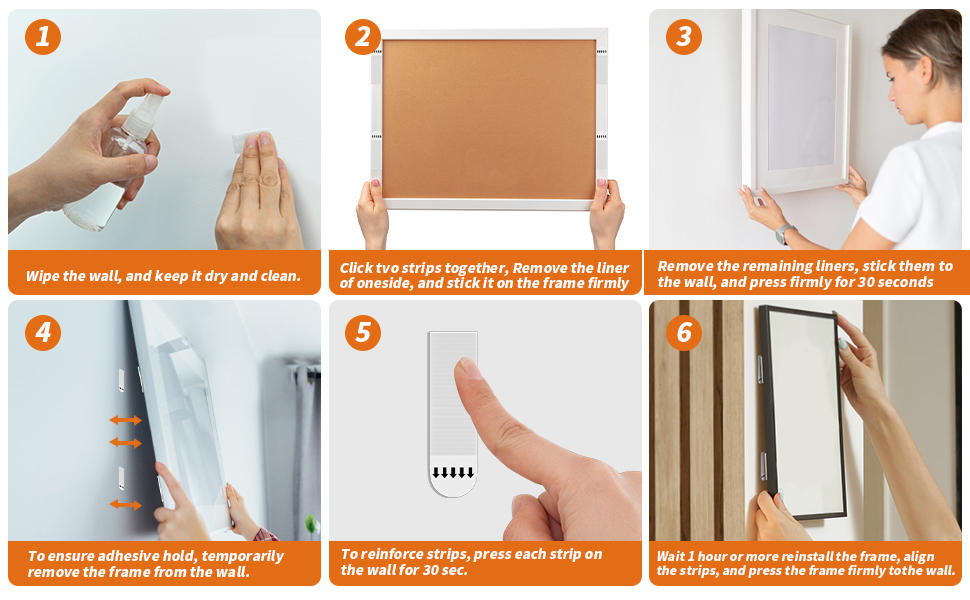 1

Wipe the wall, and keep it dry and clean.

2

Click tvo strips together, Remove the liner of oneside, and stick it on the frame firmly

3

Remove the remaining liners, stick them to the wall, and press firmly for 30 seconds

4

To ensure adhesive hold, temporarily remove the frame from the wall.

5

To reinforce strips, press each strip on the wall for 30 sec.

6

Wait 1 hour or more reinstall the frame, align the strips, and press the frame firmly tothe wall.