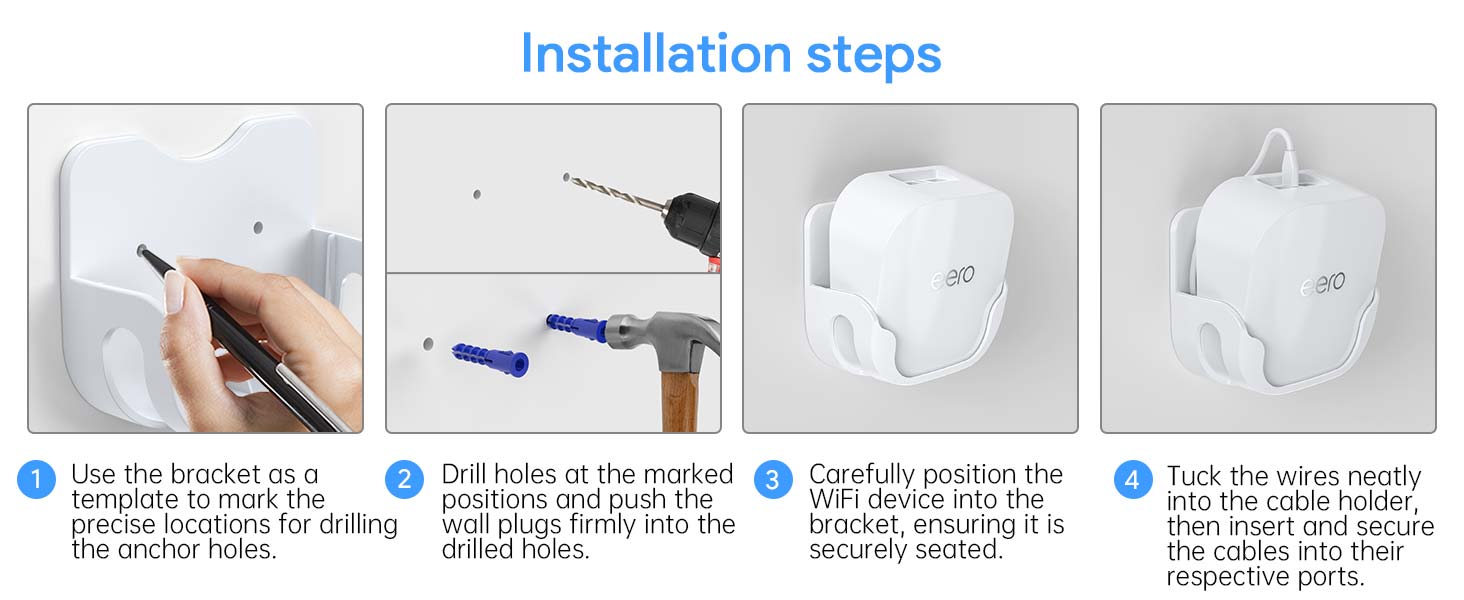 Installation steps

eero

eero

1 Use the bracket as a template to mark the precise locations for drilling the anchor holes.

2 Drill holes at the marked positions and push the wall plugs firmly into the drilled holes.

3 Carefully position the WiFi device into the bracket, ensuring it is securely seated.

4 Tuck the wires neatly into the cable holder, then insert and secure the cables into their respective ports.