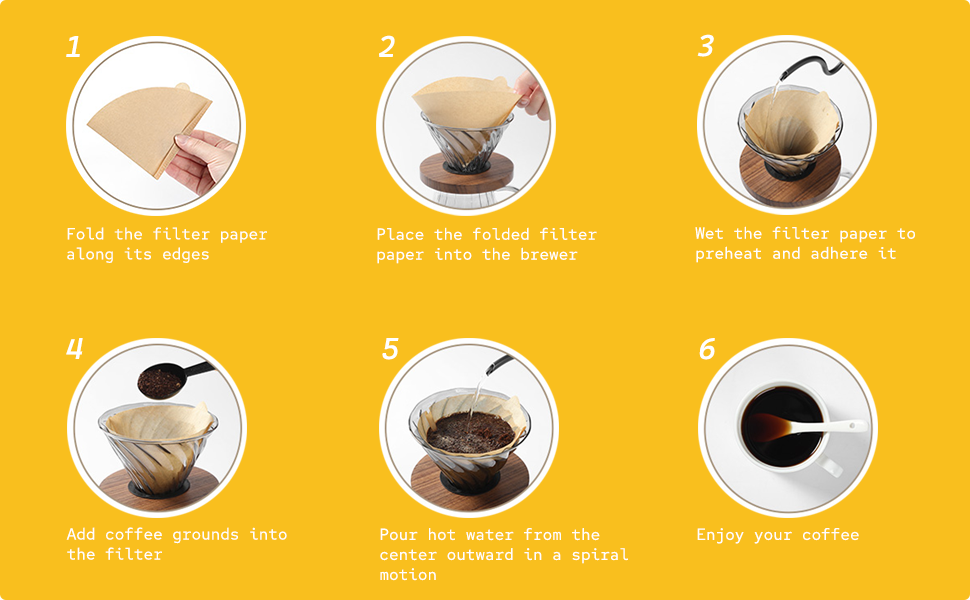 1

Fold the filter paper along its edges

2

Place the folded filter paper into the brewer

3

Wet the filter paper to preheat and adhere it

4

Add coffee grounds into the filter

5

Pour hot water from the center outward in a spiral motion

6

Enjoy your coffee