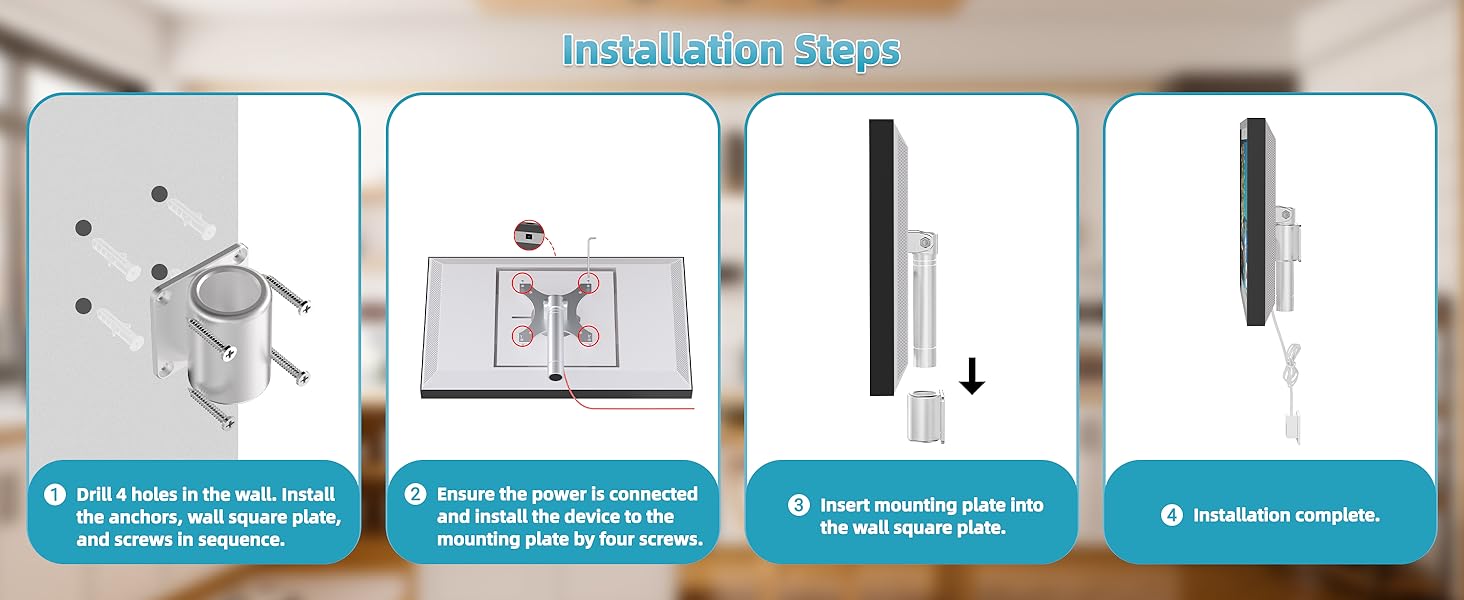 Installation Steps

1 Drill 4 holes in the wall. Install the anchors, wall square plate, and screws in sequence.

2 Ensure the power is connected and install the device to the mounting plate by four screws.

3 Insert mounting plate into the wall square plate.

4 Installation complete.