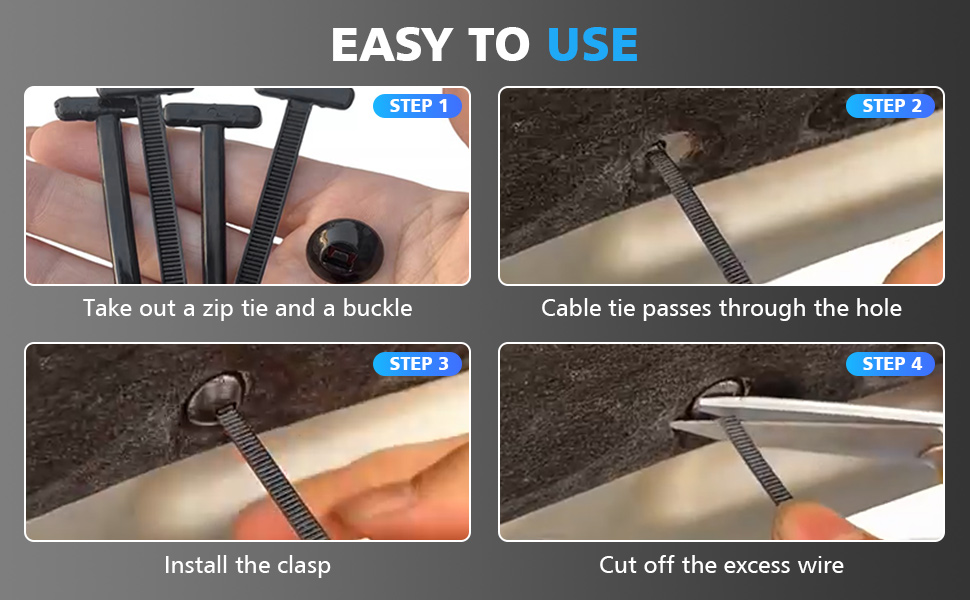 EASY TO USE

STEP 1

Take out a zip tie and a buckle

STEP 2

Cable tie passes through the hole

STEP 3

Install the clasp

STEP 4

Cut off the excess wire