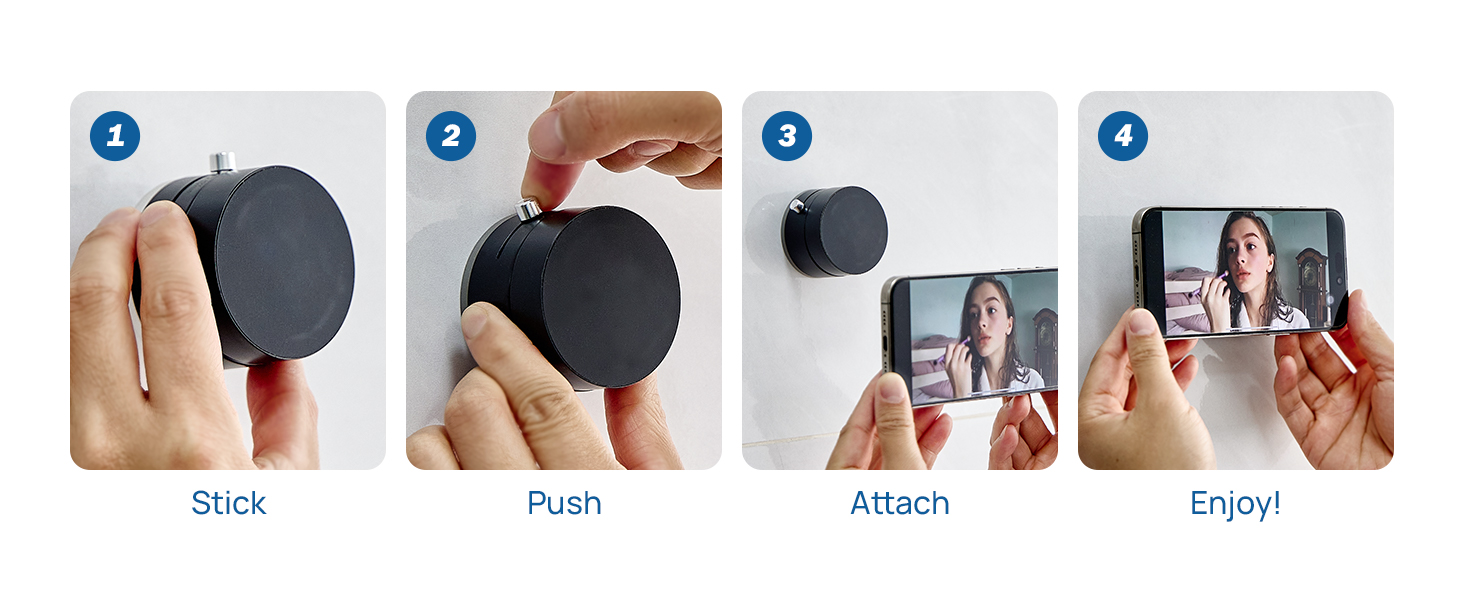 1

Stick

2

Push

3

Attach

4

Enjoy!