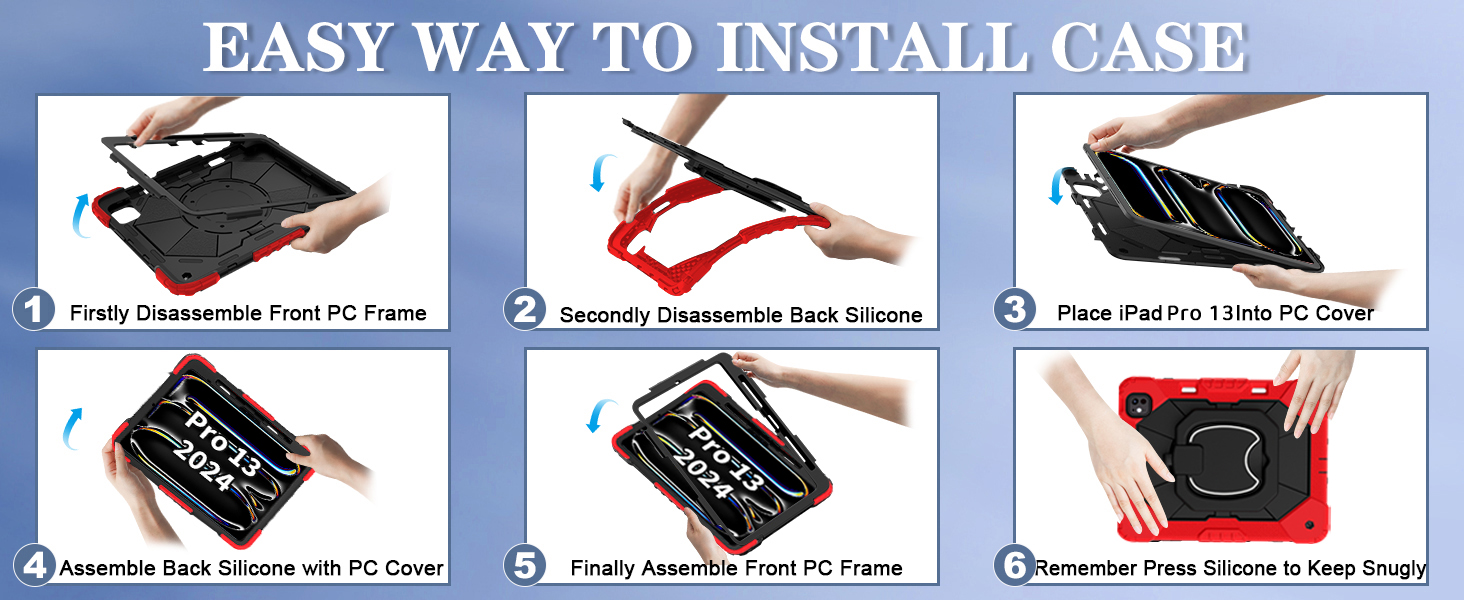 EASY WAY TO INSTALL CASE

1 Firstly Disassemble Front PC Frame

2 Secondly Disassemble Back Silicone

3 Place iPad Pro 13Into PC Cover

Pro 13 2024

4 Assemble Back Silicone with PC Cover

Pro 13 2024

5 Finally Assemble Front PC Frame

6 Remember Press Silicone to Keep Snugly